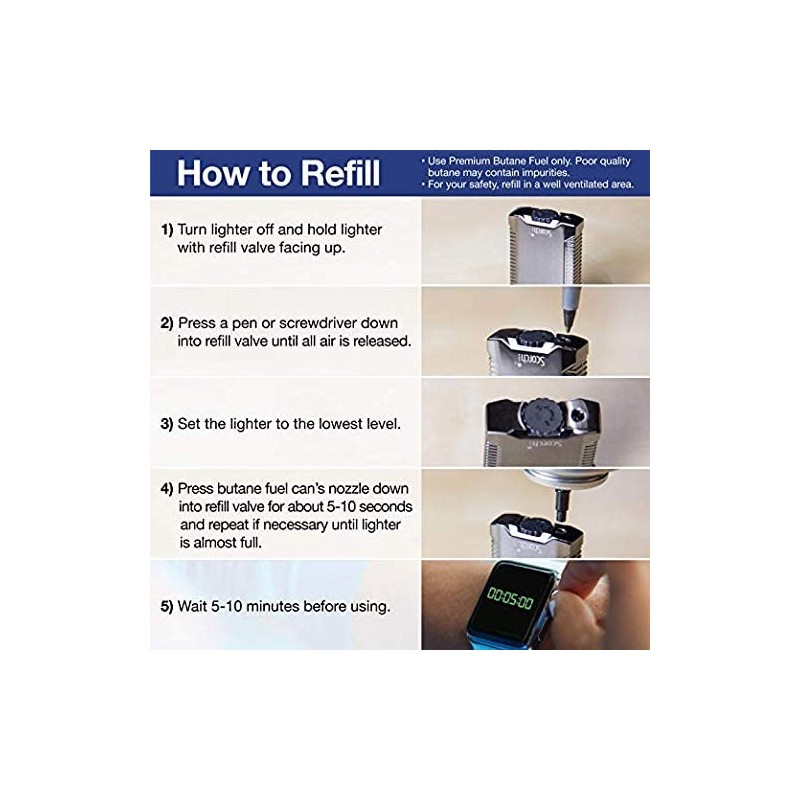 How to Refill

• Use Premium Butane Fuel only. Poor quality butane may contain impurities.
• For your safety, refill in a well ventilated area.

1) Turn lighter off and hold lighter with refill valve facing up.

Scorch

2) Press a pen or screwdriver down into refill valve until all air is released.

Scorch

3) Set the lighter to the lowest level.

Scorch

4) Press butane fuel can's nozzle down into refill valve for about 5-10 seconds and repeat if necessary until lighter is almost full.

Scorch

5) Wait 5-10 minutes before using.

00:05:00