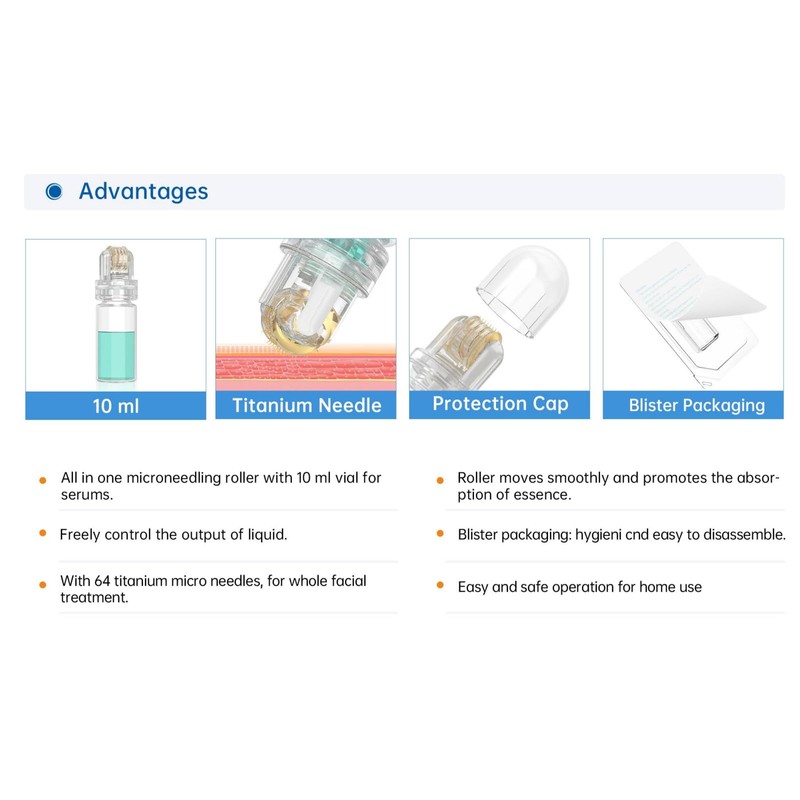 Advantages

10 ml

Titanium Needle

Protection Cap

Blister Packaging

All in one microneedling roller with 10 ml vial for serums.

Freely control the output of liquid.

With 64 titanium micro needles, for whole facial treatment.

Roller moves smoothly and promotes the absorption of essence.

Blister packaging: hygieni cnd easy to disassemble.

Easy and safe operation for home use