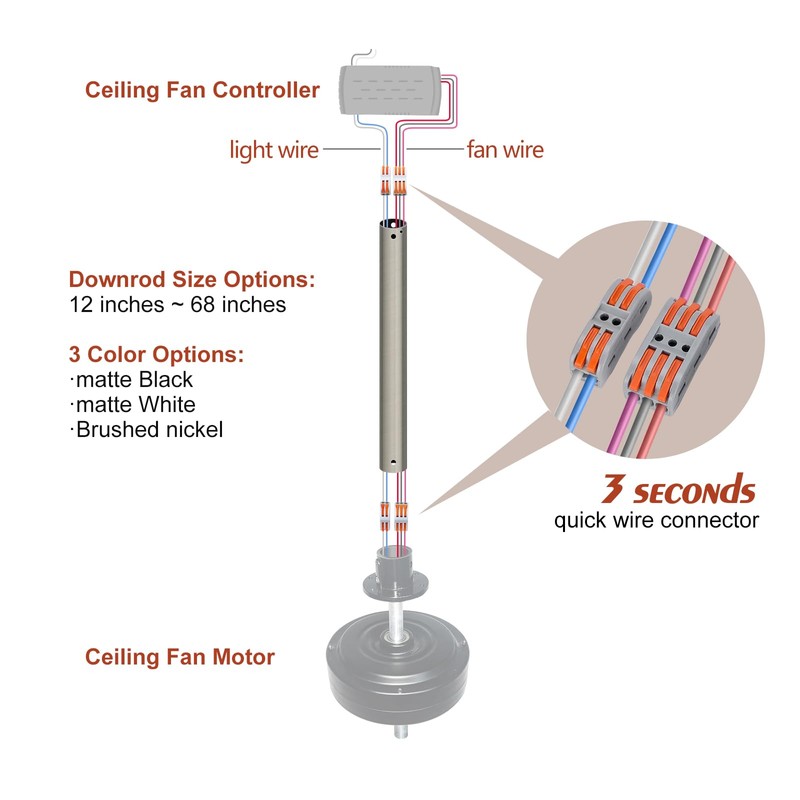 Ceiling Fan Controller

light wire

fan wire

Downrod Size Options:
12 inches ~ 68 inches

3 Color Options:
·matte Black
·matte White
·Brushed nickel

3 SECONDS
quick wire connector

Ceiling Fan Motor