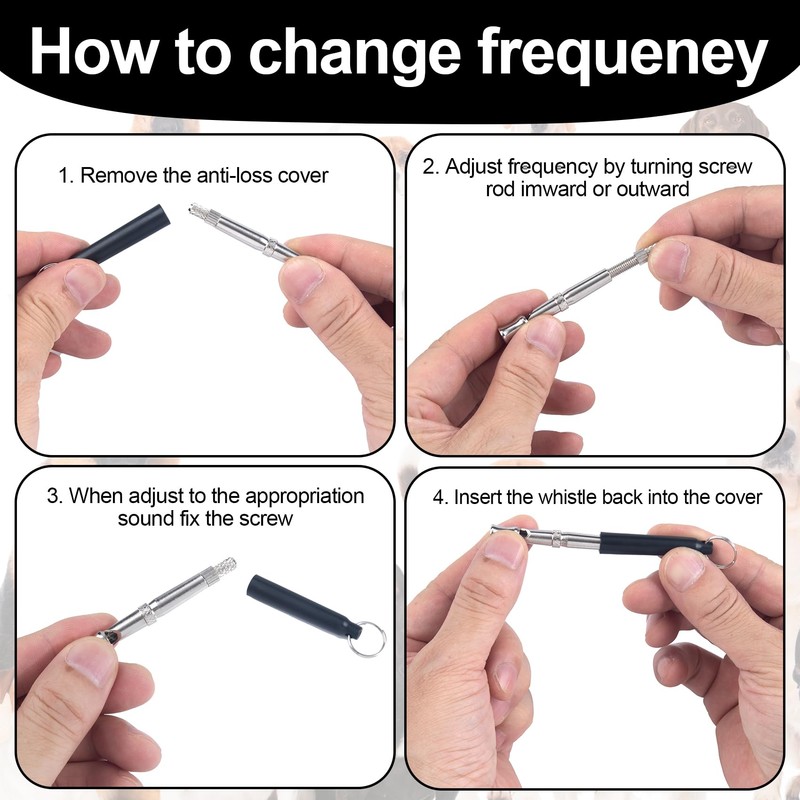 How to change frequeney

1. Remove the anti-loss cover

2. Adjust frequency by turning screw rod imward or outward

3. When adjust to the appropriation sound fix the screw

4. Insert the whistle back into the cover