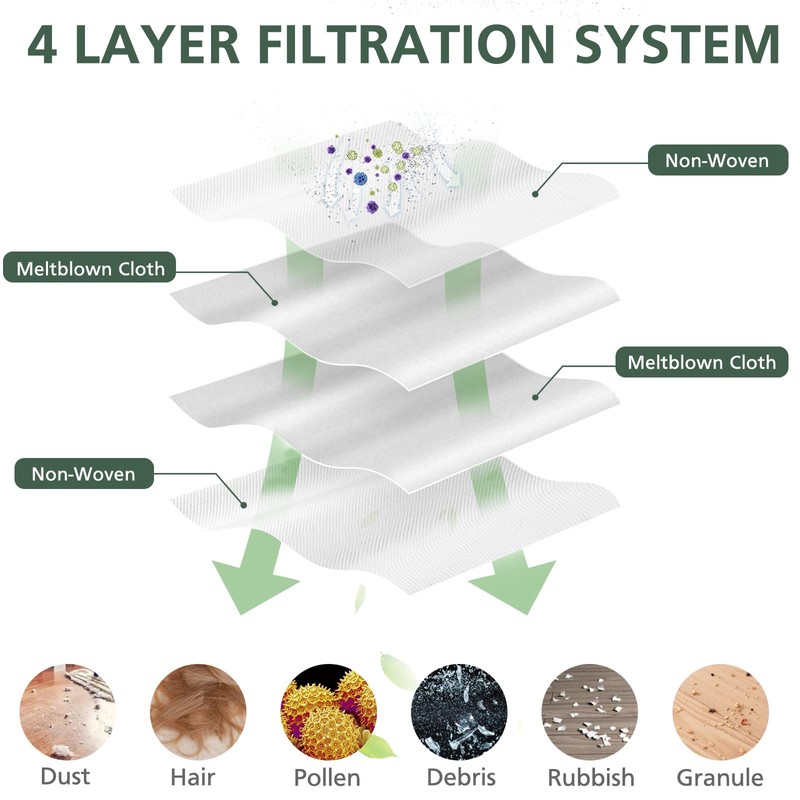 4 LAYER FILTRATION SYSTEM

Non-Woven

Meltblown Cloth

Meltblown Cloth

Non-Woven

Dust
Hair
Pollen
Debris
Rubbish
Granule