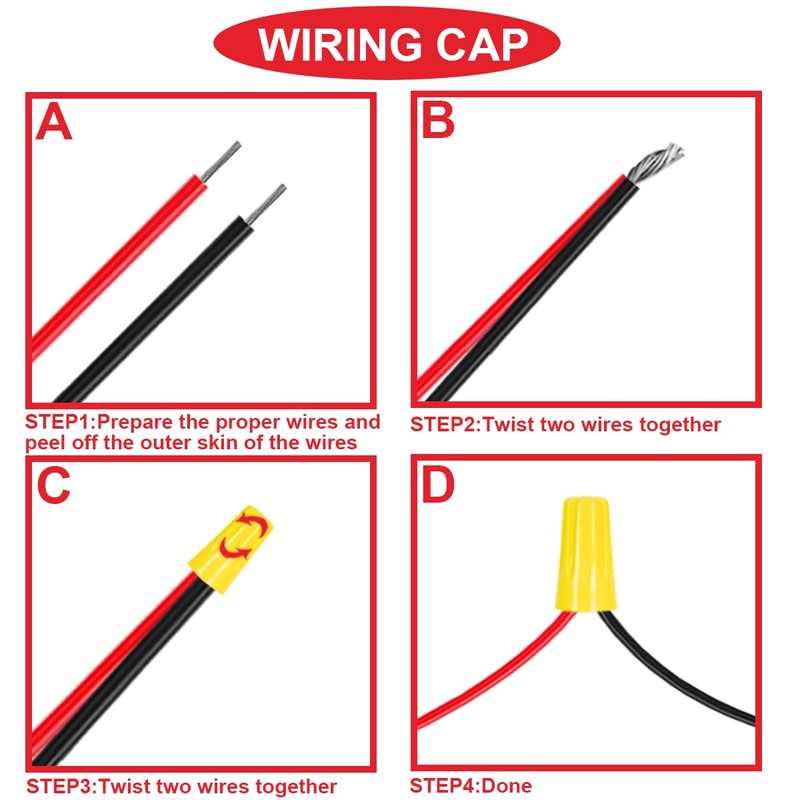 WIRING CAP

A

STEP1:Prepare the proper wires and peel off the outer skin of the wires

B

STEP2:Twist two wires together

C

STEP3:Twist two wires together

D

STEP4:Done