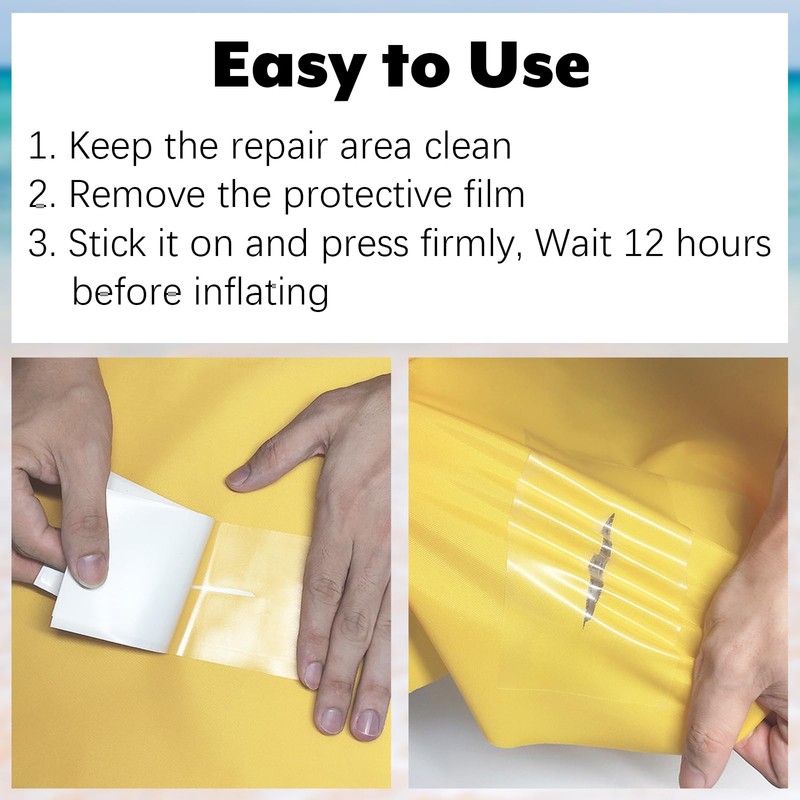 Easy to Use

1. Keep the repair area clean
2. Remove the protective film
3. Stick it on and press firmly, Wait 12 hours before inflating