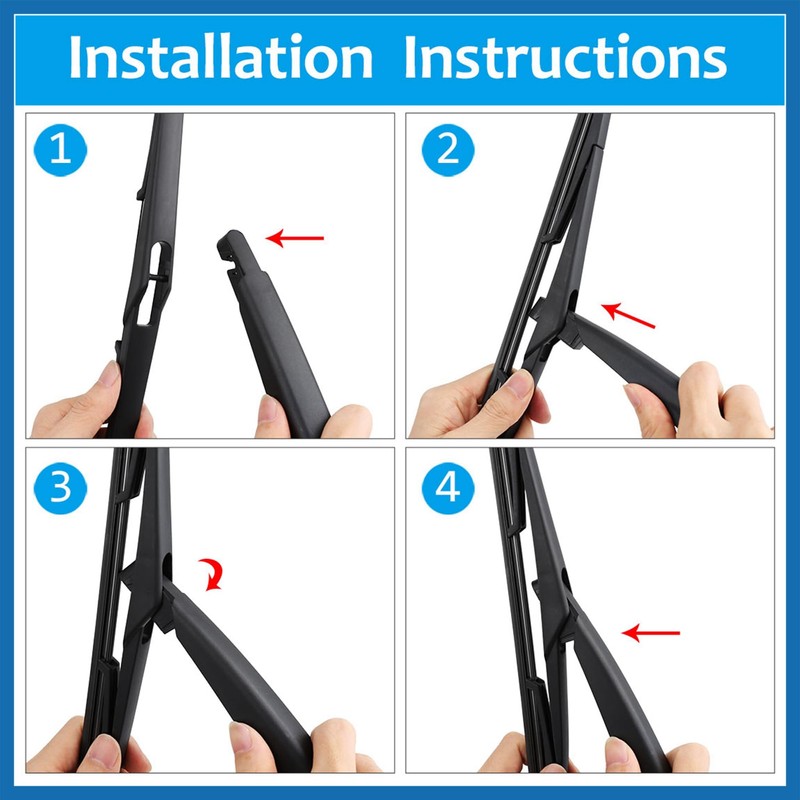 Installation Instructions

1

2

3

4