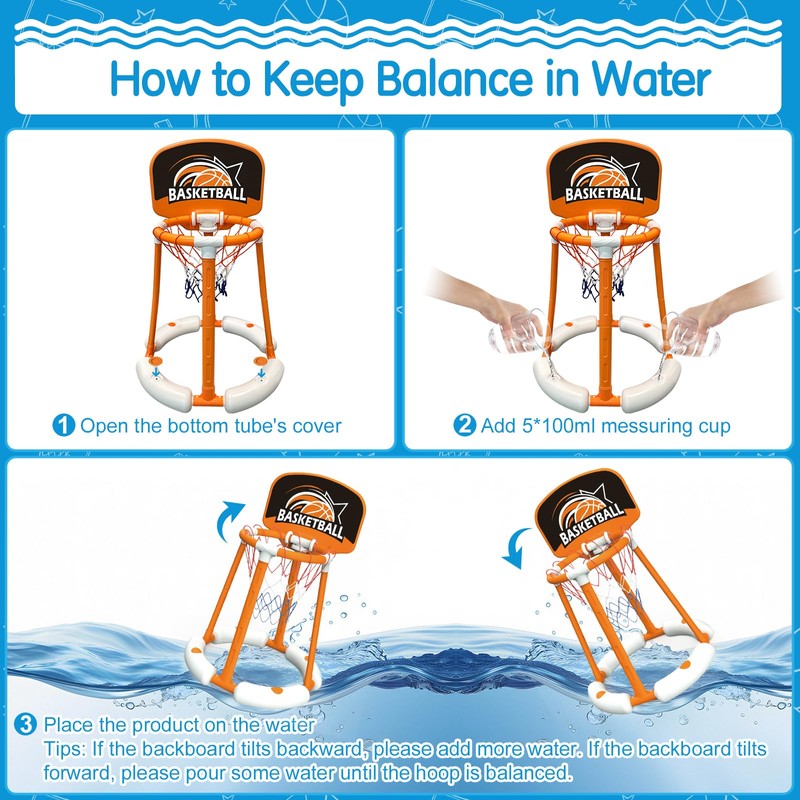 How to Keep Balance in Water

BASKETBALL

1 Open the bottom tube's cover

BASKETBALL

2 Add 5*100ml messuring cup

BASKETBALL

BASKETBALL

3 Place the product on the water
Tips: If the backboard tilts backward, please add more water. If the backboard tilts forward, please pour some water until the hoop is balanced.