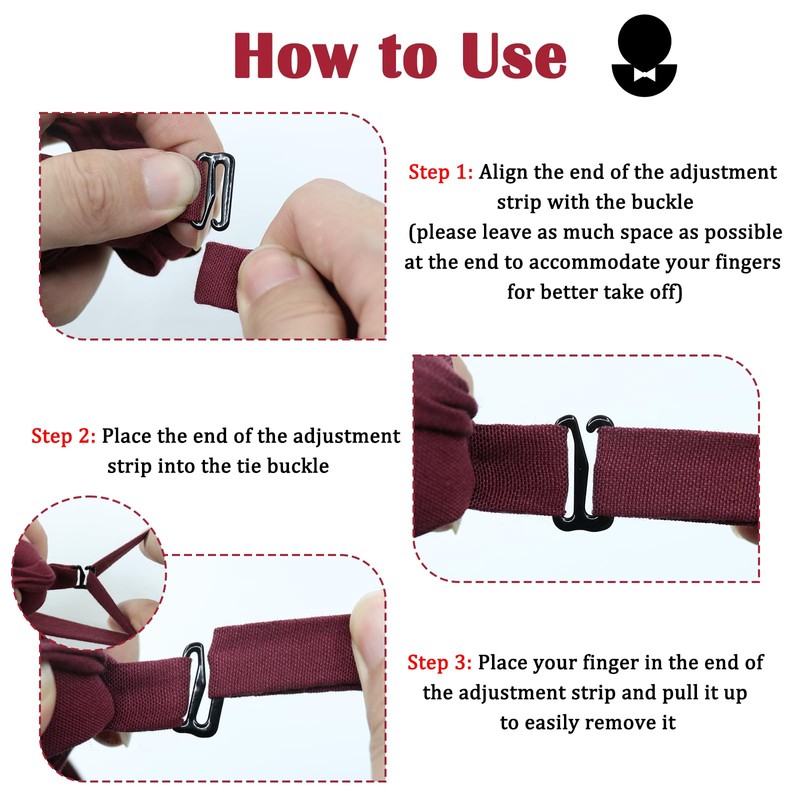 How to Use

Step 1: Align the end of the adjustment strip with the buckle (please leave as much space as possible at the end to accommodate your fingers for better take off)

Step 2: Place the end of the adjustment strip into the tie buckle

Step 3: Place your finger in the end of the adjustment strip and pull it up to easily remove it