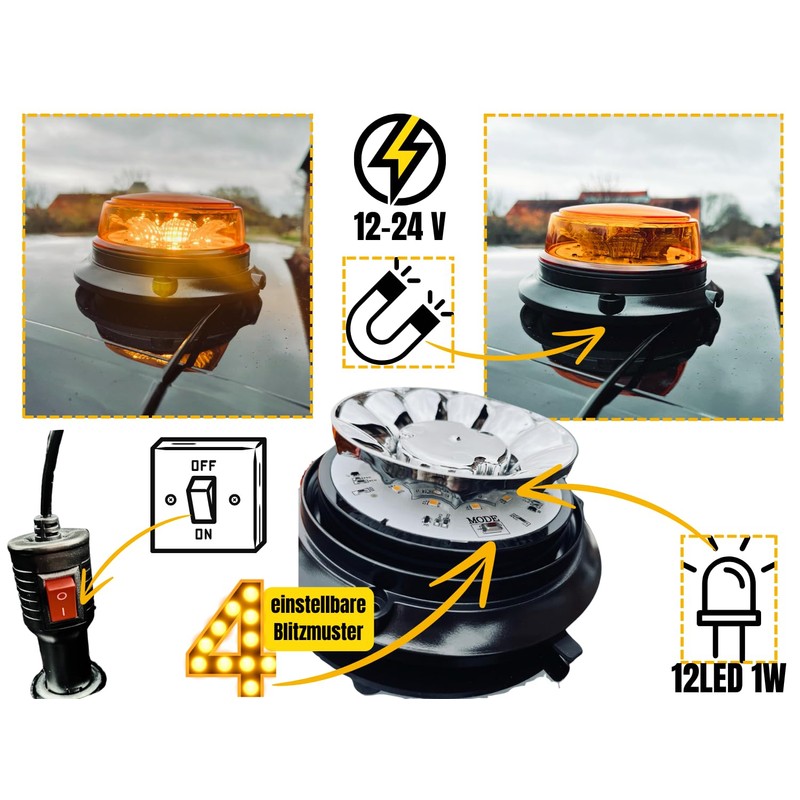 12-24 V

OFF

ON

MODE

4

einstellbare Blitzmuster

12LED 1W