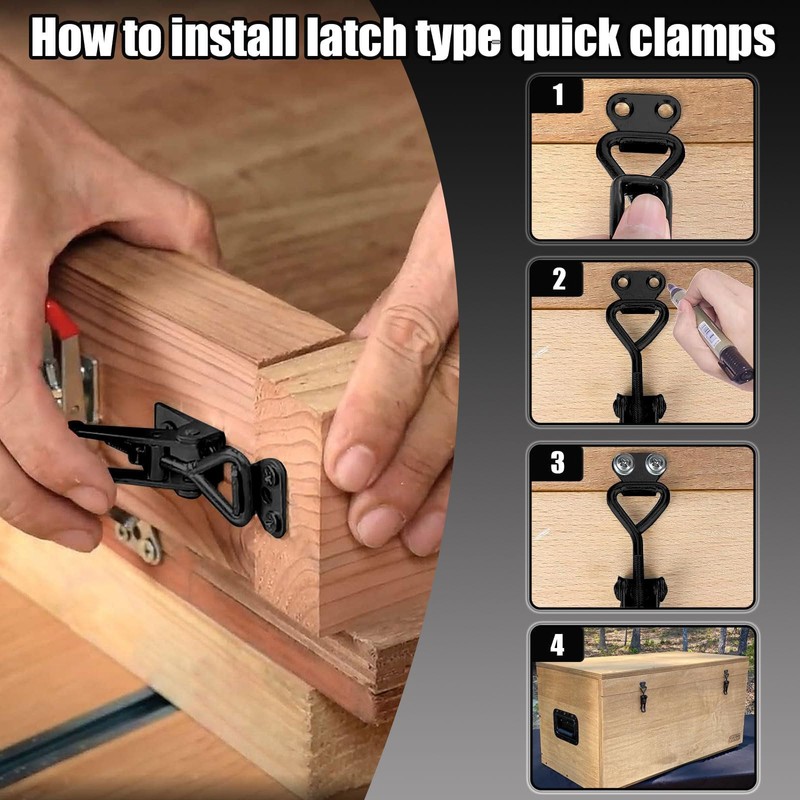 How to install latch type quick clamps

1

2

3

4