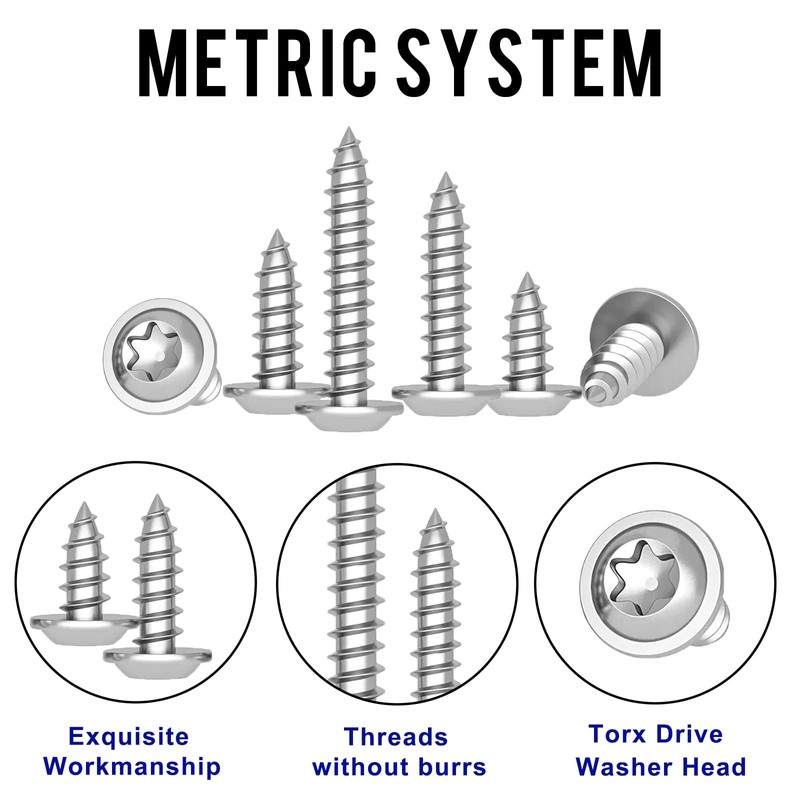 METRIC SYSTEM

Exquisite Workmanship

Threads without burrs

Torx Drive Washer Head