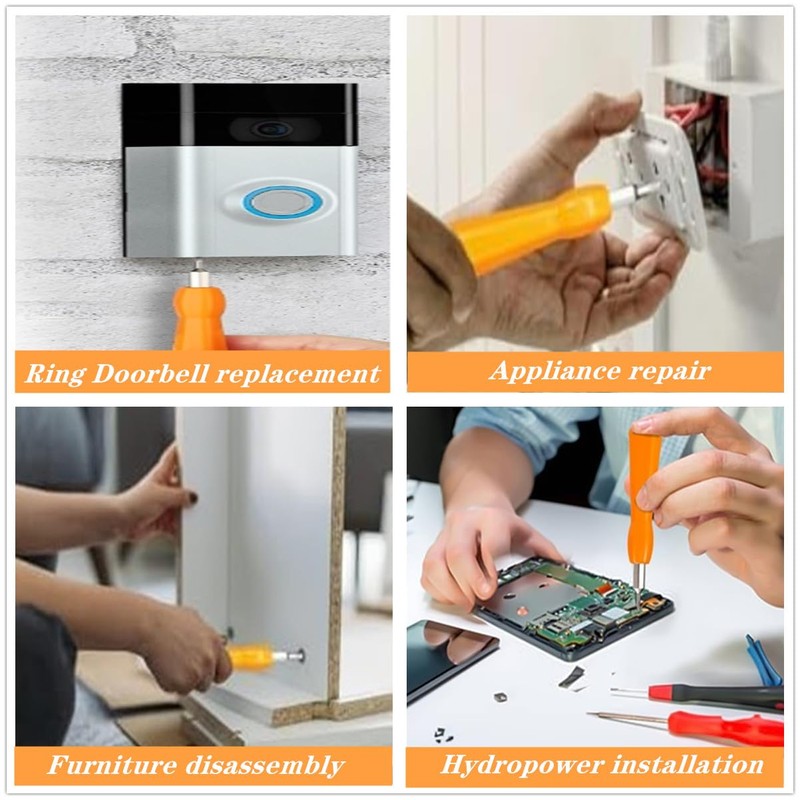 Ring Doorbell replacement

Appliance repair

Furniture disassembly

Hydropower installation