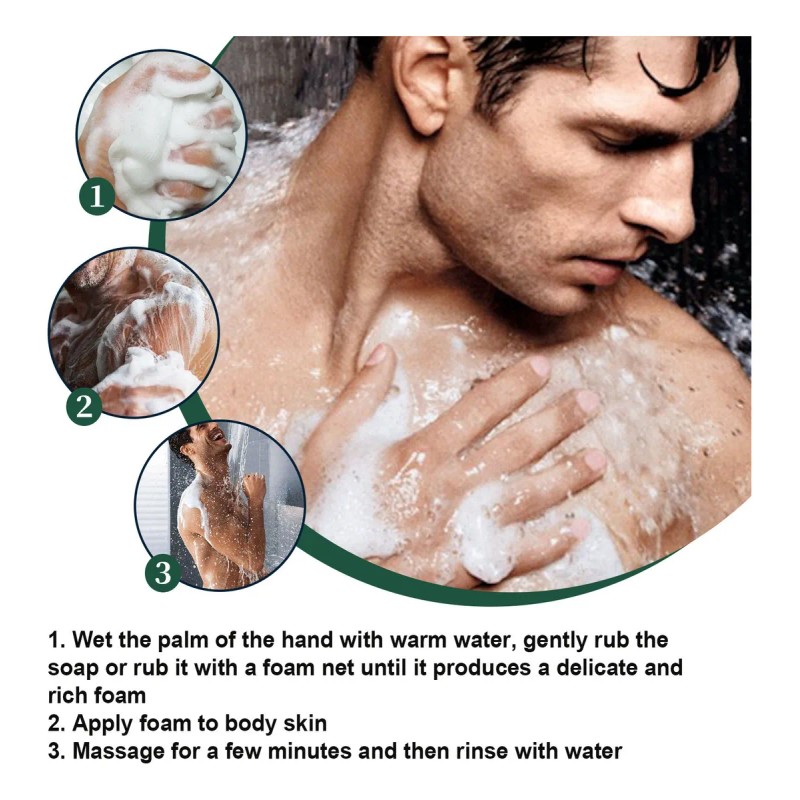 1

2

3

1. Wet the palm of the hand with warm water, gently rub the soap or rub it with a foam net until it produces a delicate and rich foam
2. Apply foam to body skin
3. Massage for a few minutes and then rinse with water