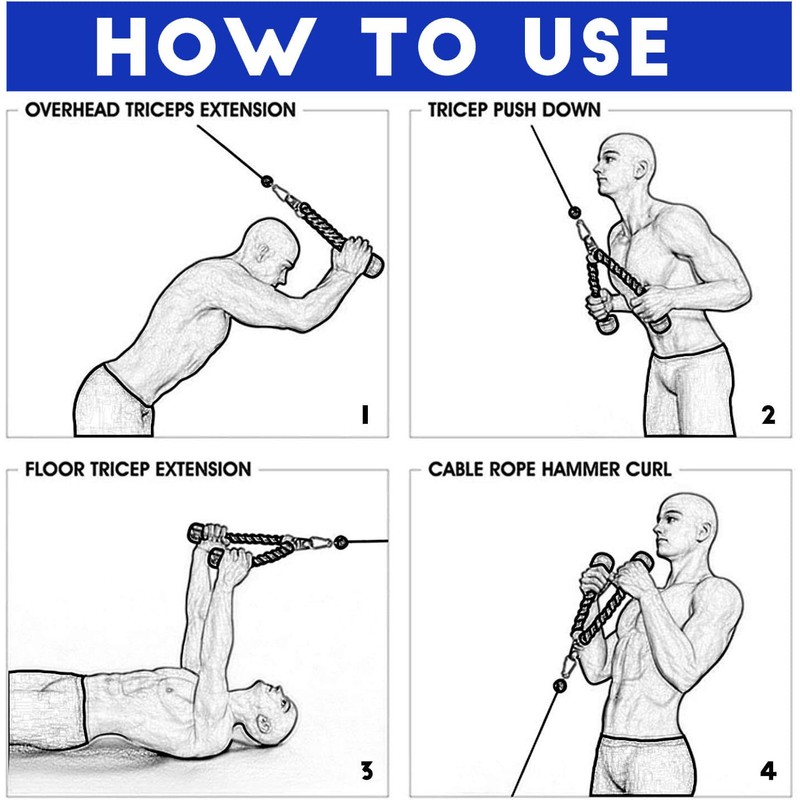 HOW TO USE

OVERHEAD TRICEPS EXTENSION

1

TRICEP PUSH DOWN

2

FLOOR TRICEP EXTENSION

3

CABLE ROPE HAMMER CURL

4