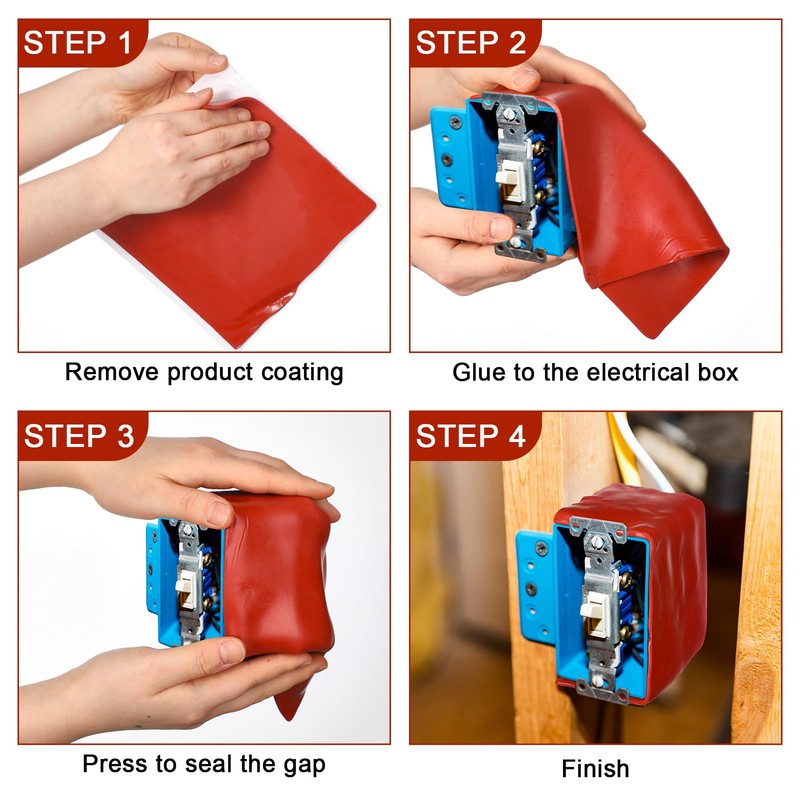 STEP 1

Remove product coating

STEP 2

Glue to the electrical box

STEP 3

Press to seal the gap

STEP 4

Finish