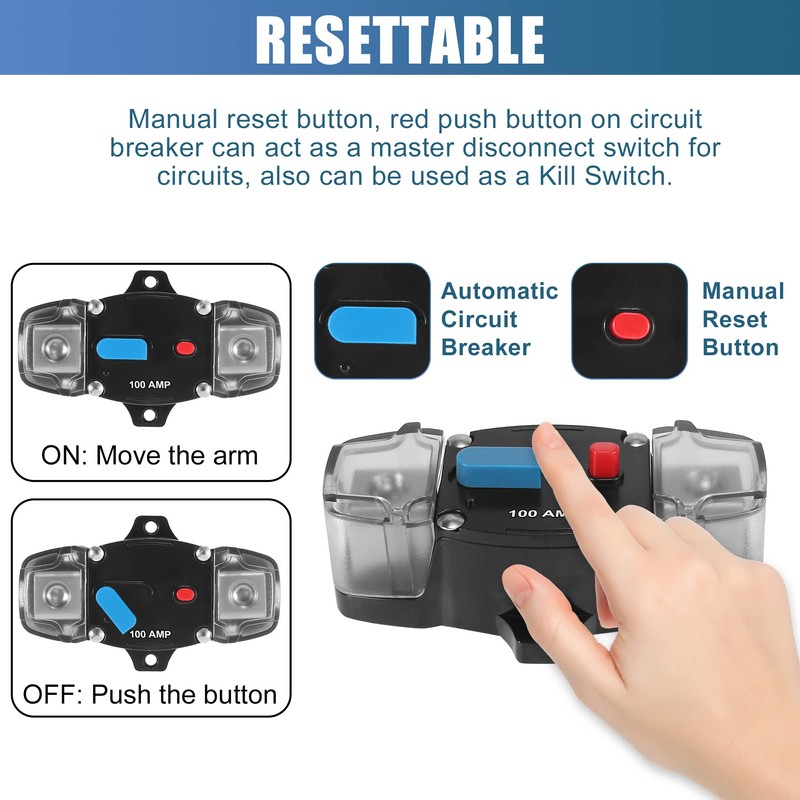 RESETTABLE

Manual reset button, red push button on circuit breaker can act as a master disconnect switch for circuits, also can be used as a Kill Switch.

100 AMP

ON: Move the arm

100 AMP

OFF: Push the button

Automatic Circuit Breaker

Manual Reset Button

100 AM