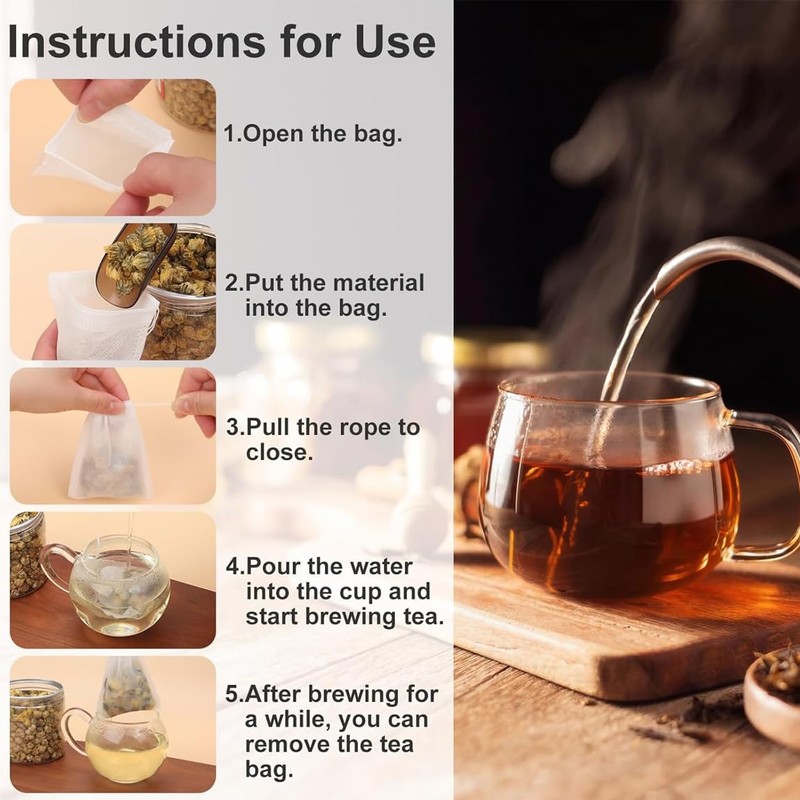 Instructions for Use

1.Open the bag.

2.Put the material into the bag.

3.Pull the rope to close.

4.Pour the water into the cup and start brewing tea.

5.After brewing for a while, you can remove the tea bag.