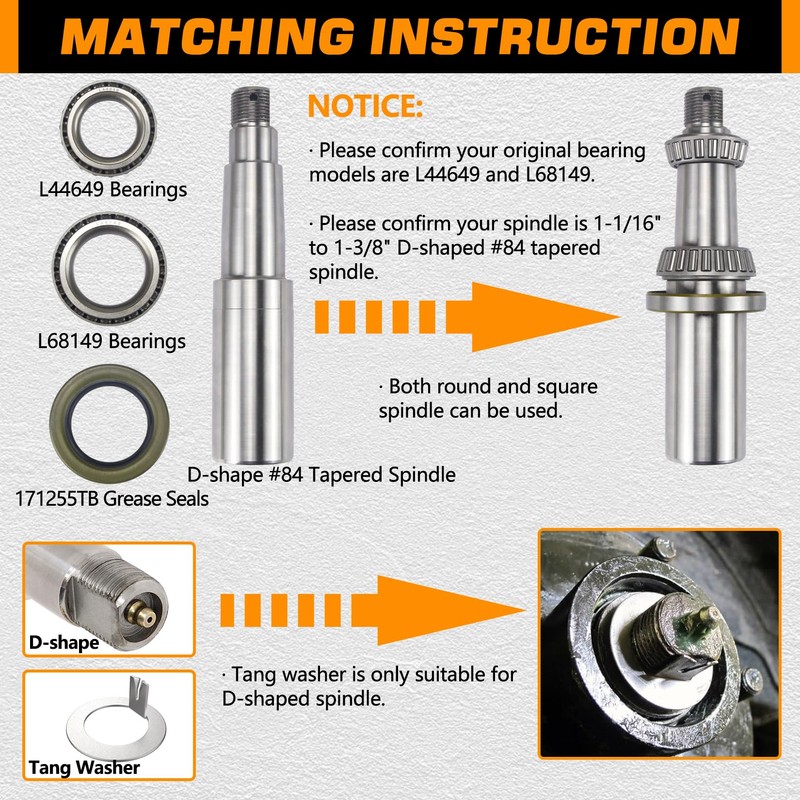 MATCHING INSTRUCTION

L44649 Bearings

L68149 Bearings

171255TB Grease Seals

D-shape #84 Tapered Spindle

NOTICE:

· Please confirm your original bearing models are L44649 and L68149.

· Please confirm your spindle is 1-1/16" to 1-3/8" D-shaped #84 tapered spindle.

· Both round and square spindle can be used.

D-shape

Tang Washer

· Tang washer is only suitable for D-shaped spindle.