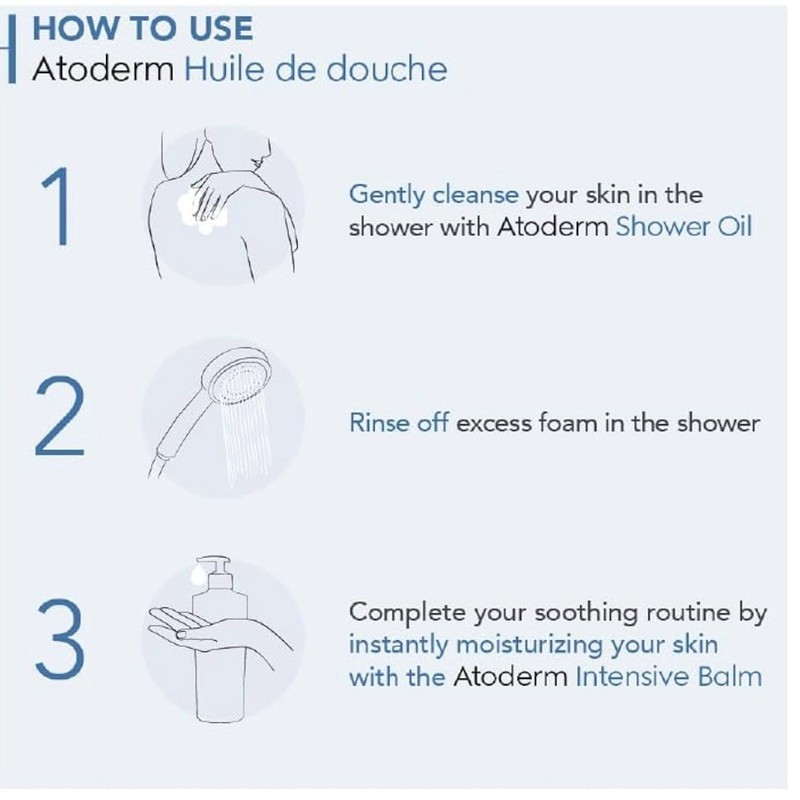 HOW TO USE
Atoderm Huile de douche

1

Gently cleanse your skin in the shower with Atoderm Shower Oil

2

Rinse off excess foam in the shower

3

Complete your soothing routine by instantly moisturizing your skin with the Atoderm Intensive Balm