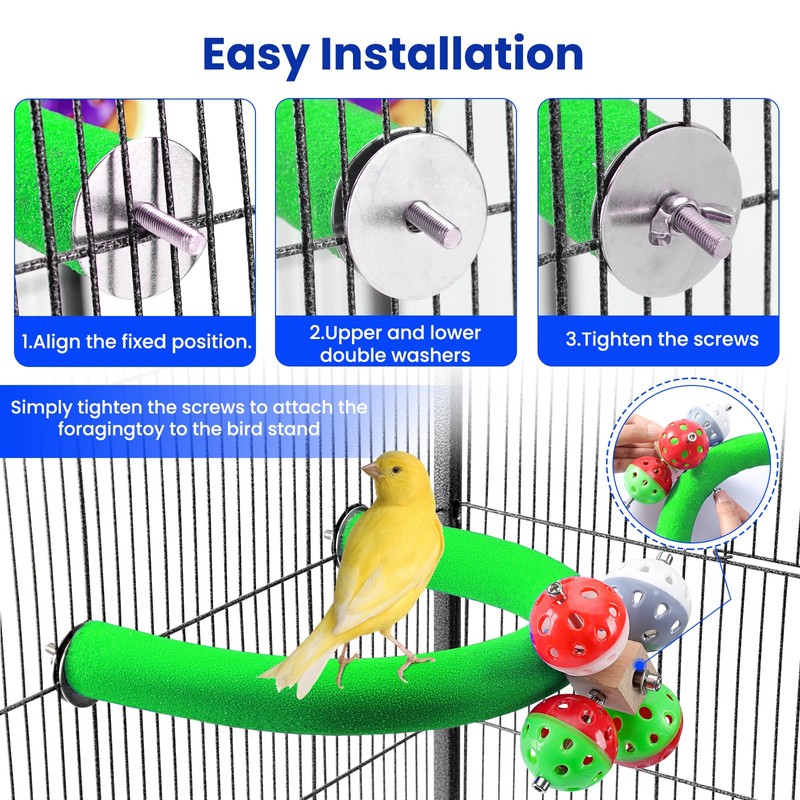 Easy Installation

1.Align the fixed position.

2.Upper and lower double washers

3.Tighten the screws

Simply tighten the screws to attach the foragingtoy to the bird stand