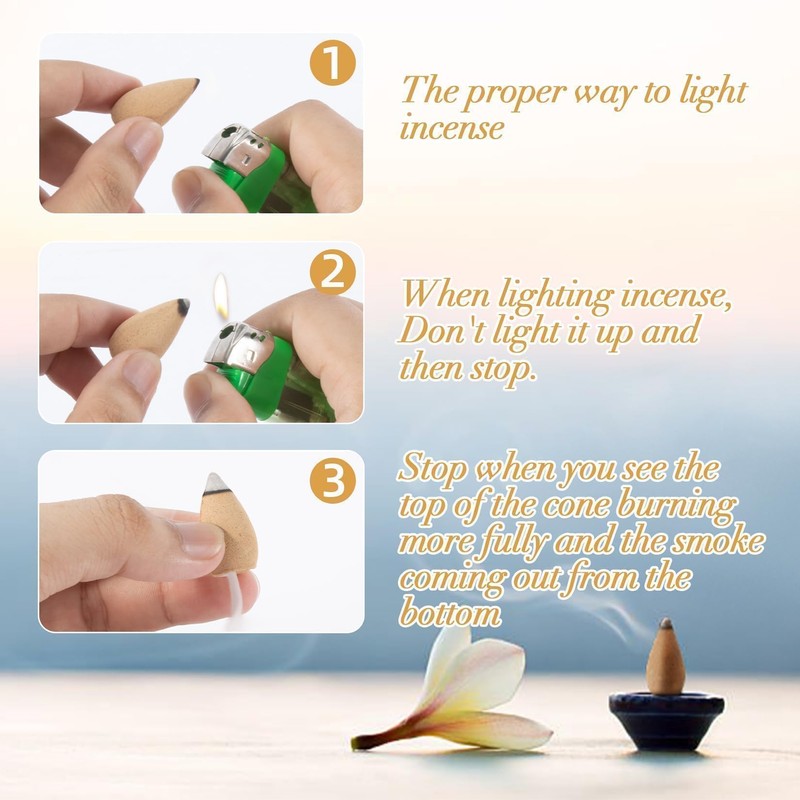 1

The proper way to light incense

2

When lighting incense, Don't light it up and then stop.

3

Stop when you see the top of the cone burning more fully and the smoke coming out from the bottom