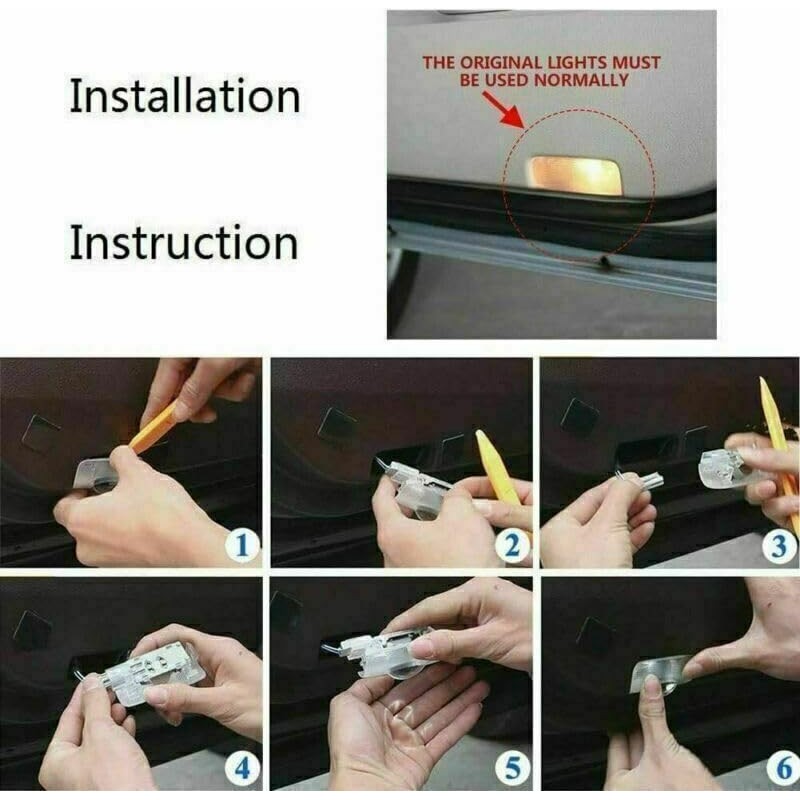 Installation

Instruction

THE ORIGINAL LIGHTS MUST BE USED NORMALLY

1

2

3

4

5

6