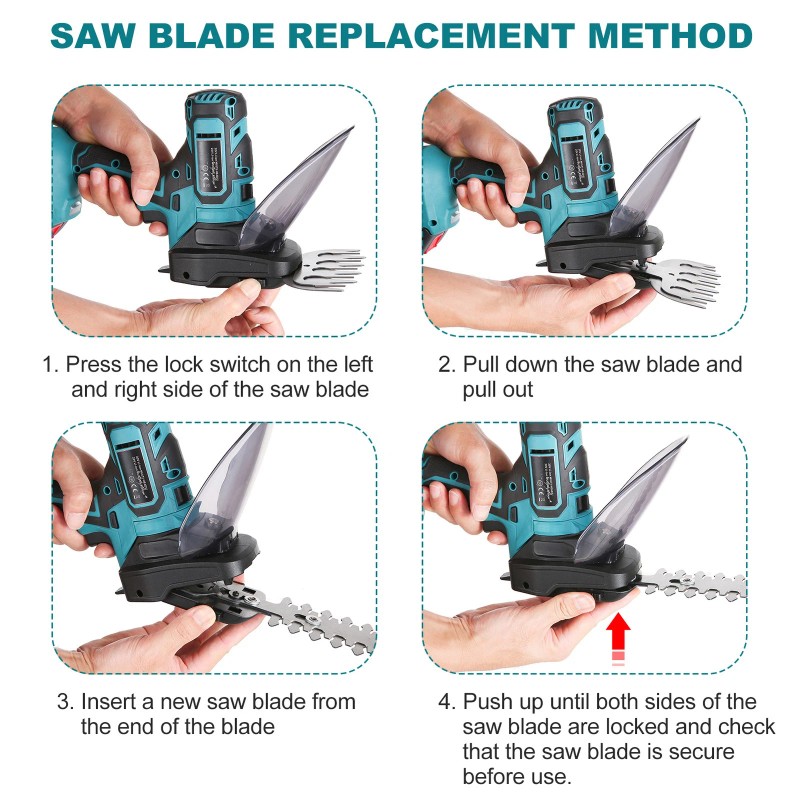 SAW BLADE REPLACEMENT METHOD

1. Press the lock switch on the left and right side of the saw blade

2. Pull down the saw blade and pull out

3. Insert a new saw blade from the end of the blade

4. Push up until both sides of the saw blade are locked and check that the saw blade is secure before use.