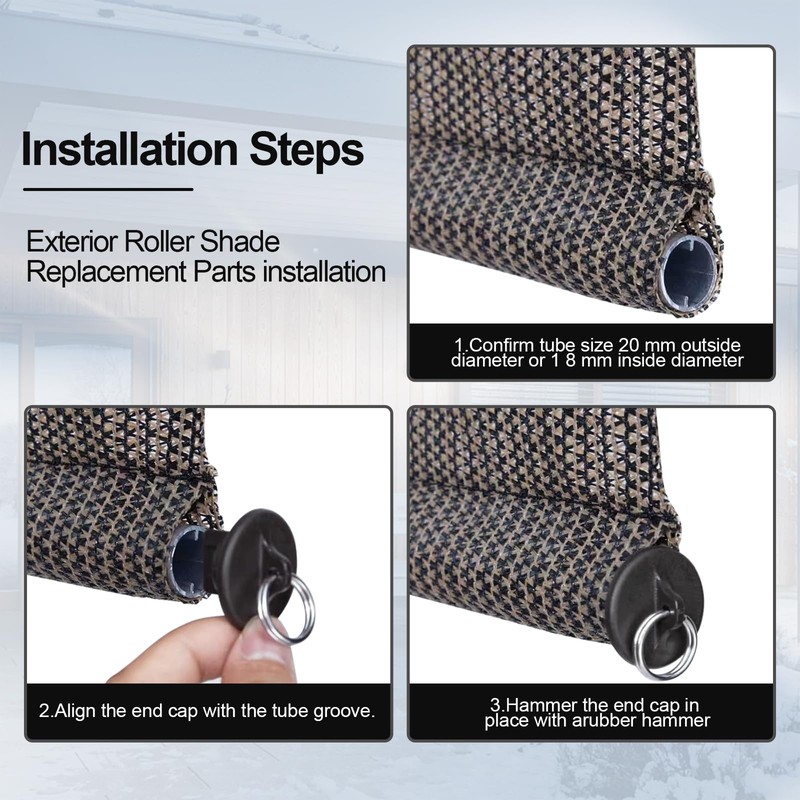 Installation Steps

Exterior Roller Shade Replacement Parts installation

1.Confirm tube size 20 mm outside diameter or 1 8 mm inside diameter

2.Align the end cap with the tube groove.

3.Hammer the end cap in place with arubber hammer