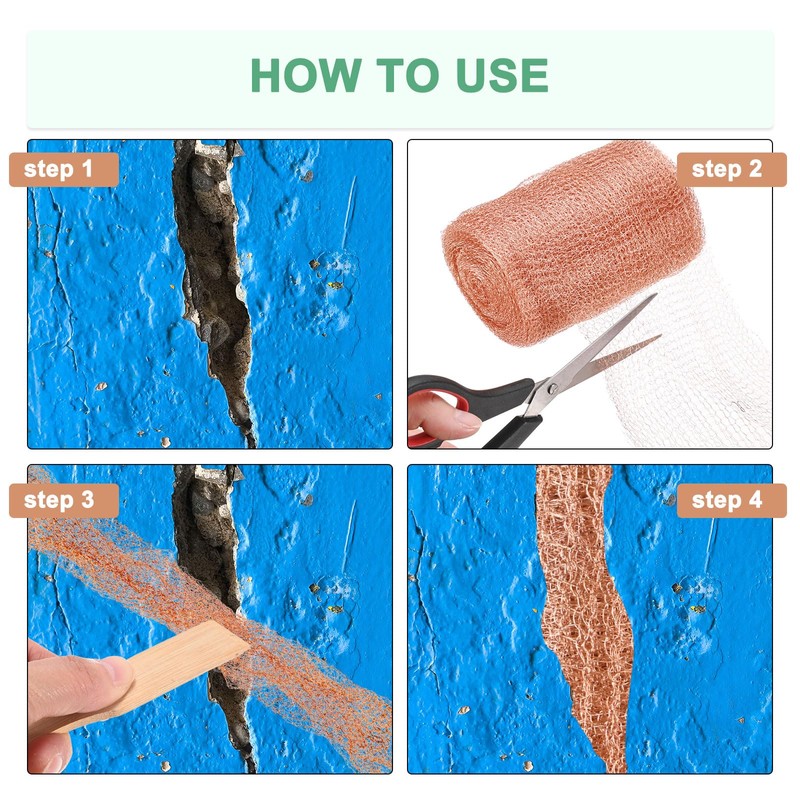 HOW TO USE

step 1

step 2

step 3

step 4