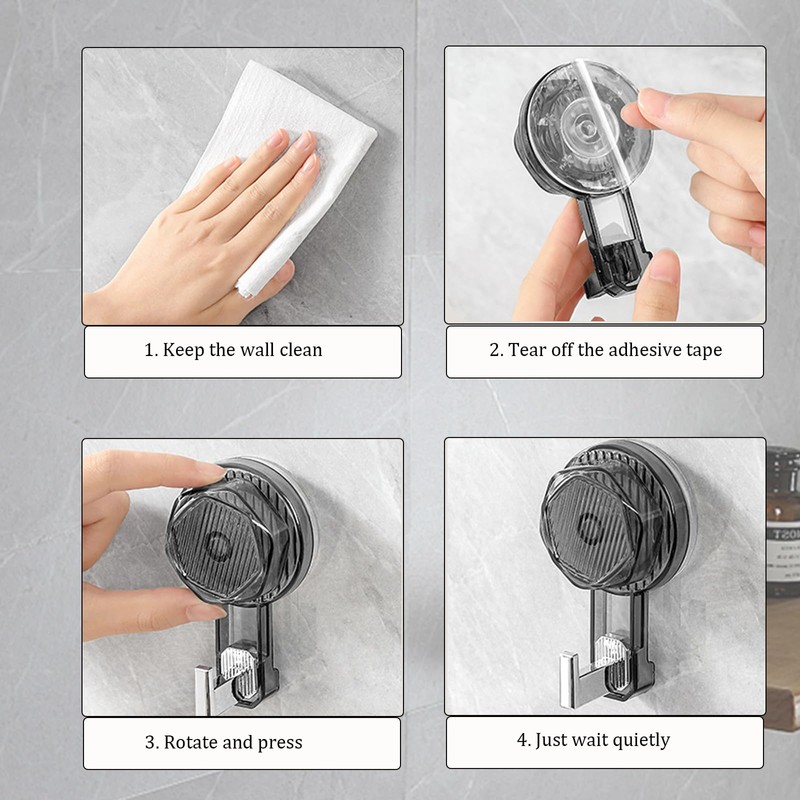 1. Keep the wall clean

2. Tear off the adhesive tape

3. Rotate and press

4. Just wait quietly