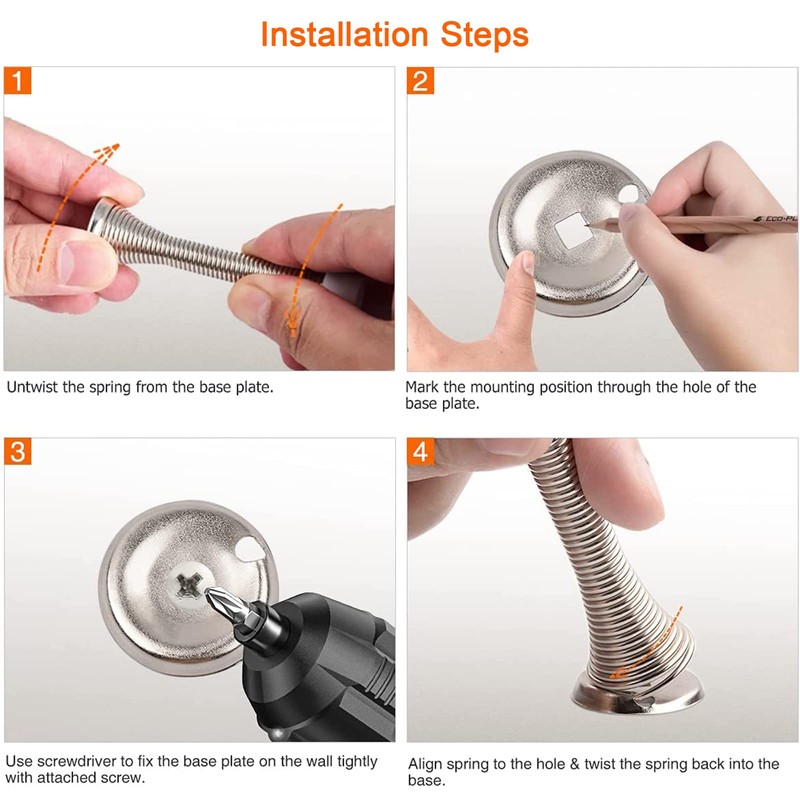 Installation Steps

1

Untwist the spring from the base plate.

2

ECO-PL

Mark the mounting position through the hole of the base plate.

3

Use screwdriver to fix the base plate on the wall tightly with attached screw.

4

Align spring to the hole & twist the spring back into the base.