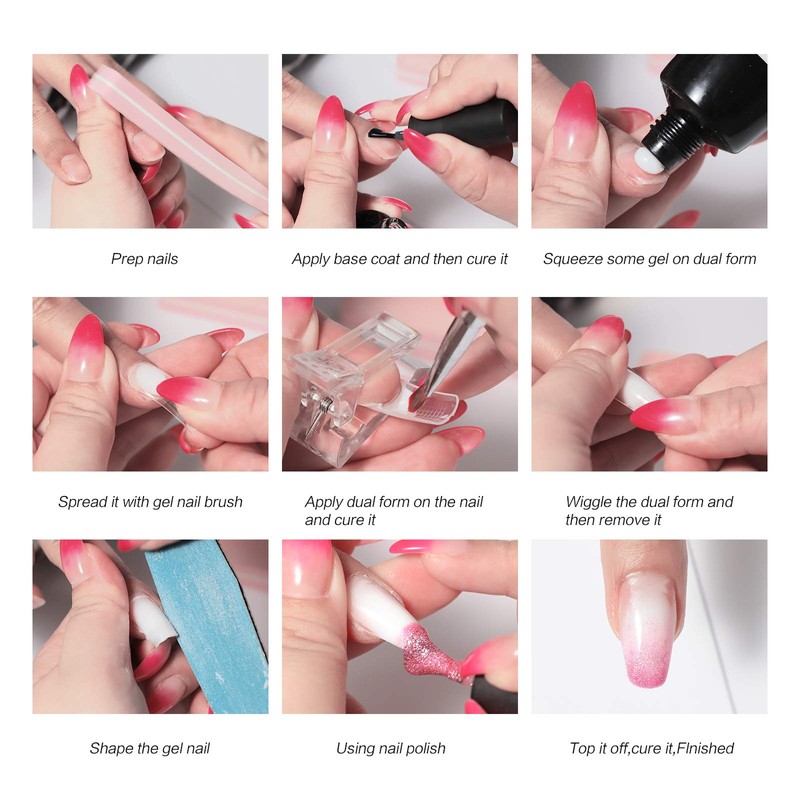 Prep nails

Apply base coat and then cure it

Squeeze some gel on dual form

Spread it with gel nail brush

Apply dual form on the nail and cure it

Wiggle the dual form and then remove it

Shape the gel nail

Using nail polish

Top it off,cure it,FInished