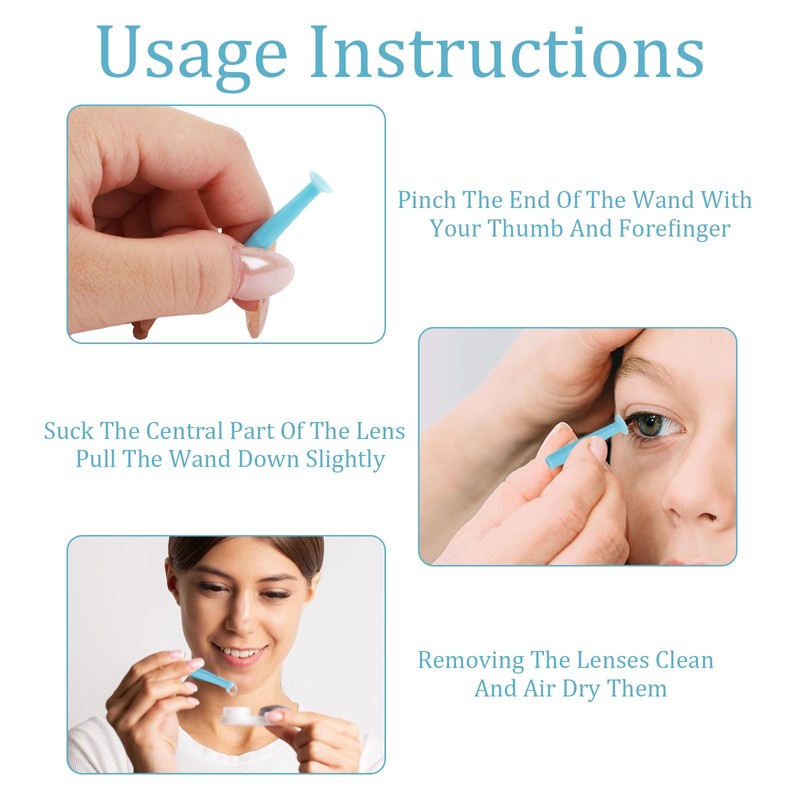 Usage Instructions

Pinch The End Of The Wand With Your Thumb And Forefinger

Suck The Central Part Of The Lens Pull The Wand Down Slightly

Removing The Lenses Clean And Air Dry Them