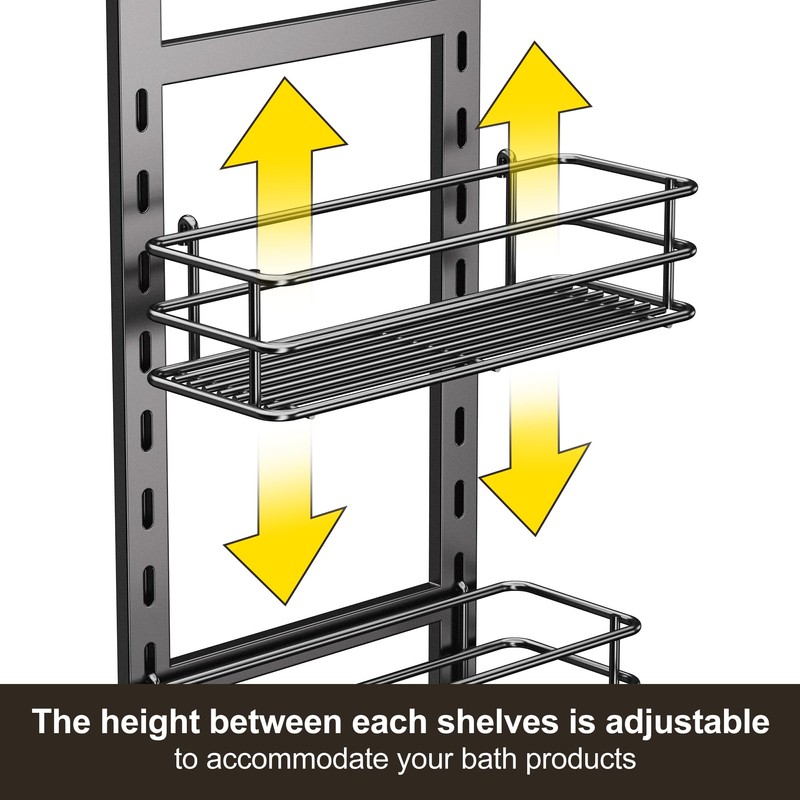 The height between each shelves is adjustable
to accommodate your bath products