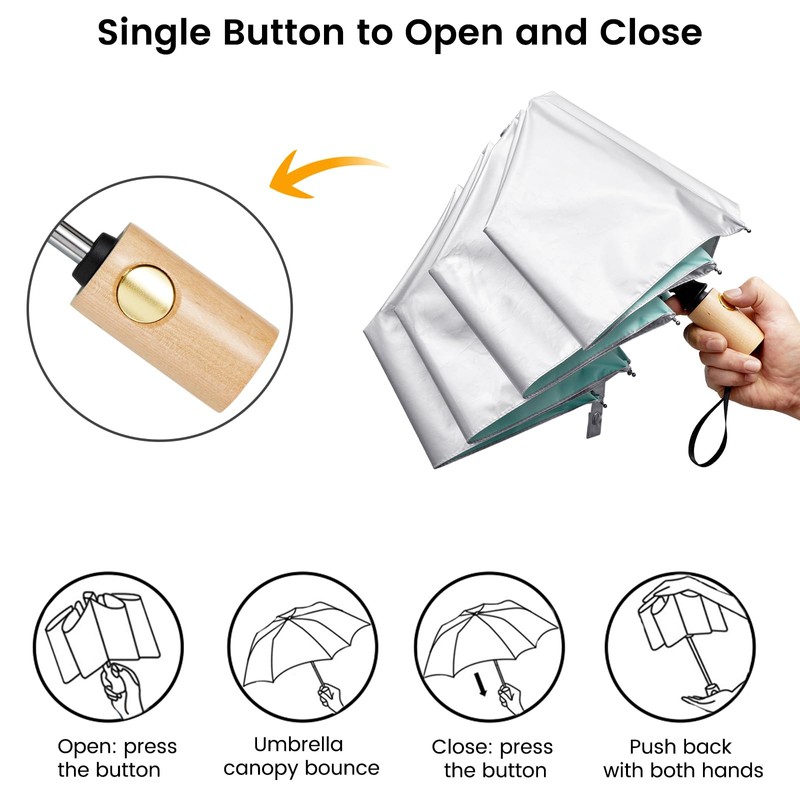 Single Button to Open and Close

Open: press the button

Umbrella canopy bounce

Close: press the button

Push back with both hands