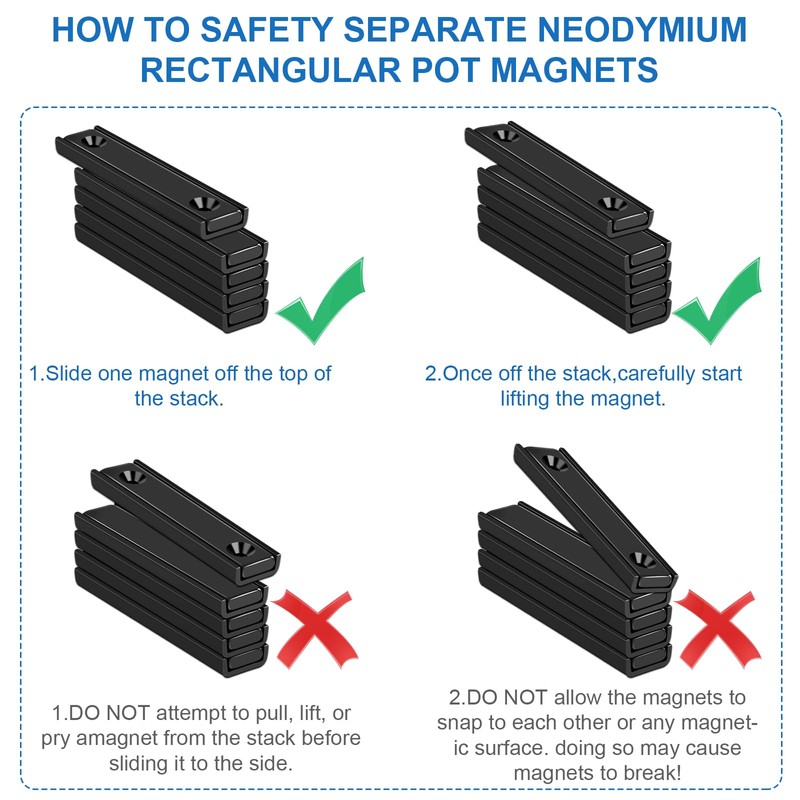 HOW TO SAFETY SEPARATE NEODYMIUM RECTANGULAR POT MAGNETS

1.Slide one magnet off the top of the stack.

2.Once off the stack,carefully start lifting the magnet.

1.DO NOT attempt to pull, lift, or pry amagnet from the stack before sliding it to the side.

2.DO NOT allow the magnets to snap to each other or any magnetic surface. doing so may cause magnets to break!