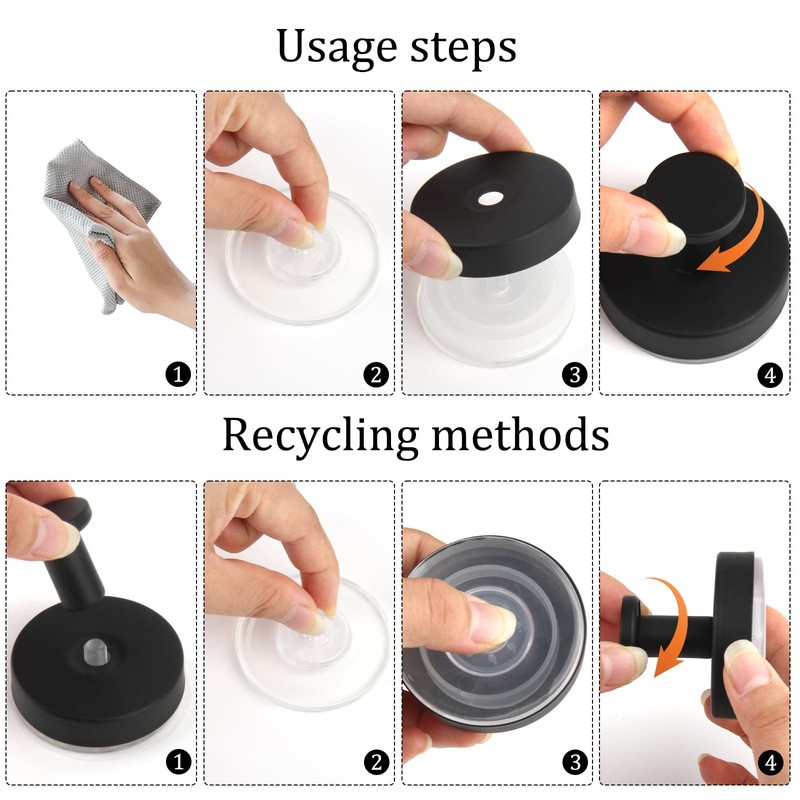 Usage steps

1

2

3

4

Recycling methods

1

2

3

4