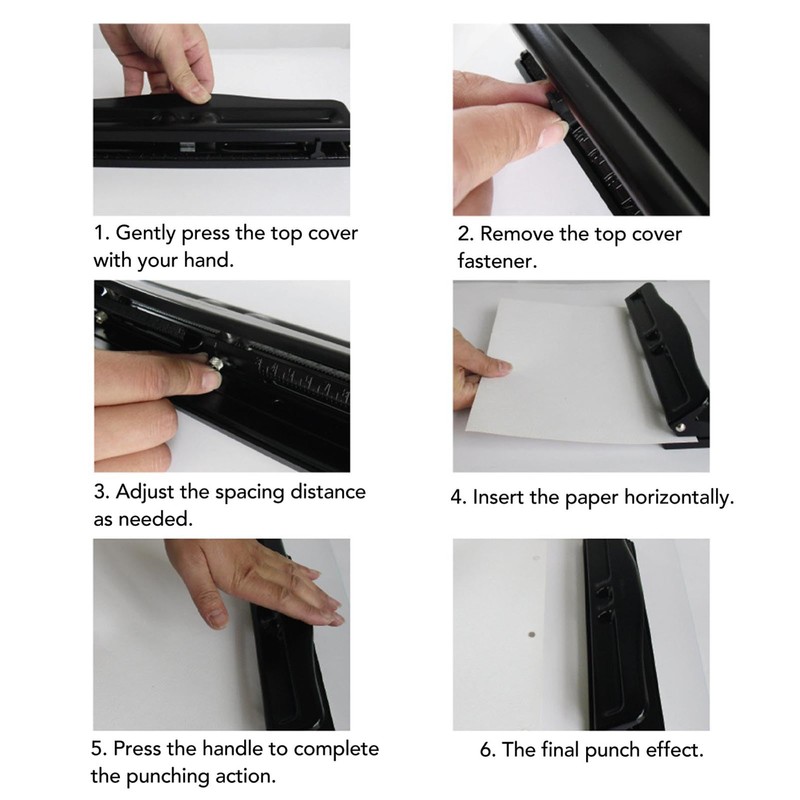 1. Gently press the top cover with your hand.

2. Remove the top cover fastener.

3. Adjust the spacing distance as needed.

4. Insert the paper horizontally.

5. Press the handle to complete the punching action.

6. The final punch effect.