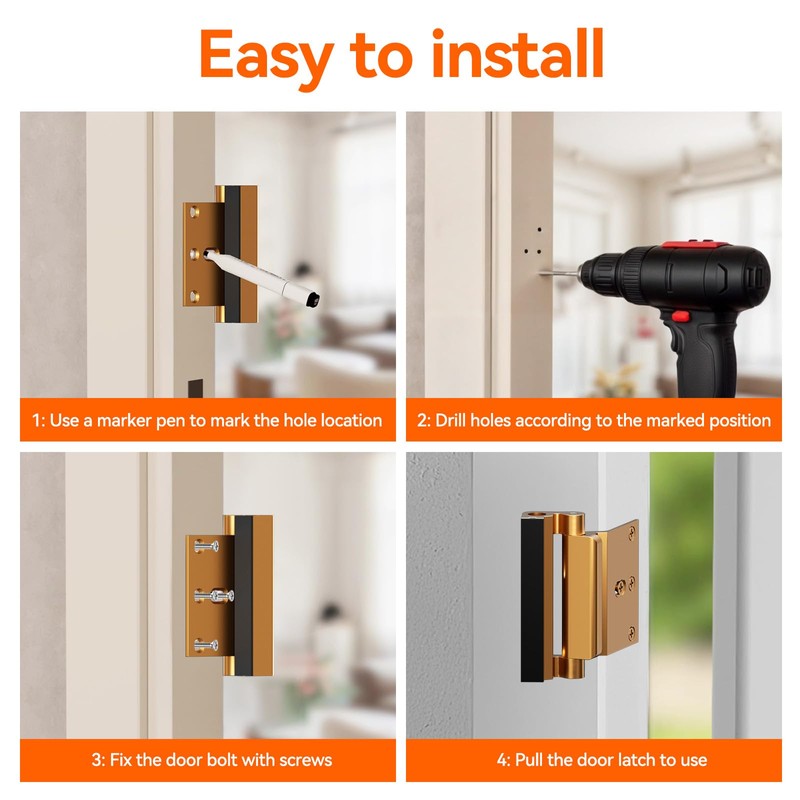 Easy to install

1: Use a marker pen to mark the hole location

2: Drill holes according to the marked position

3: Fix the door bolt with screws

4: Pull the door latch to use