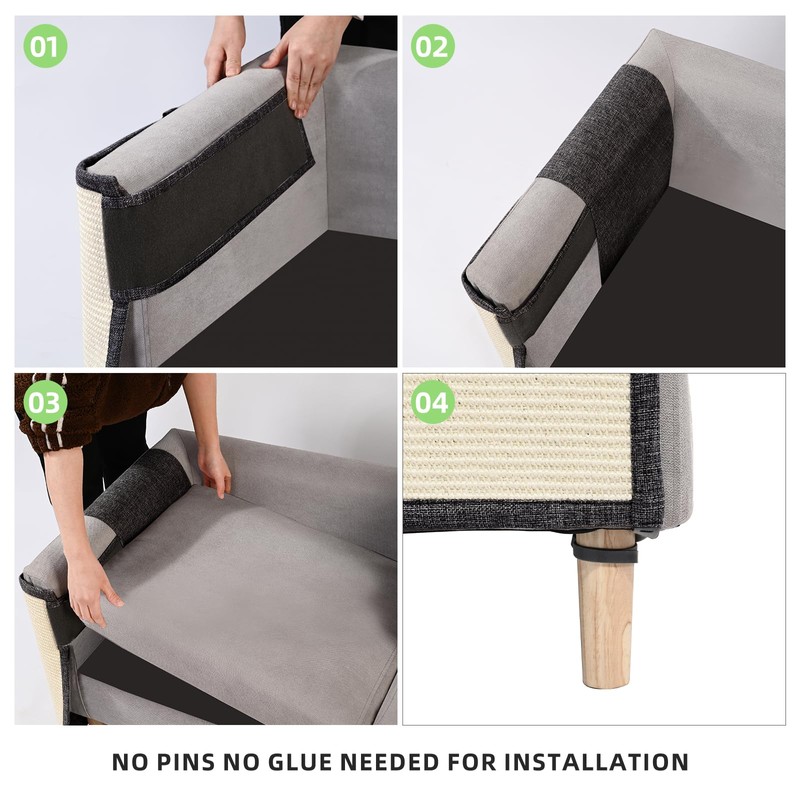 01

02

03

04

NO PINS NO GLUE NEEDED FOR INSTALLATION