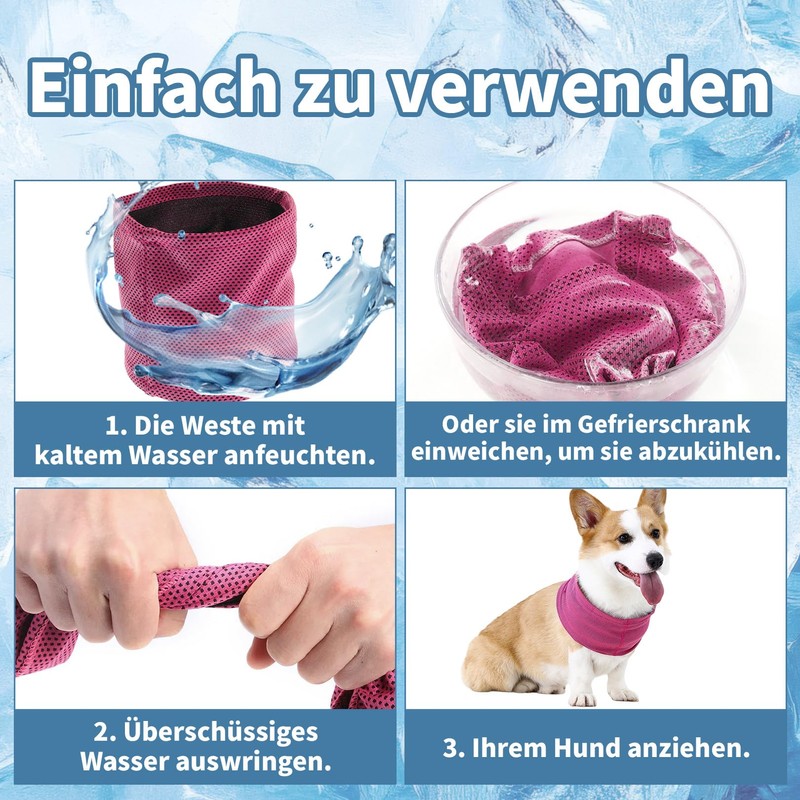 Einfach zu verwenden

1. Die Weste mit kaltem Wasser anfeuchten.

Oder sie im Gefrierschrank einweichen, um sie abzukühlen.

2. Überschüssiges Wasser auswringen.

3. Ihrem Hund anziehen.