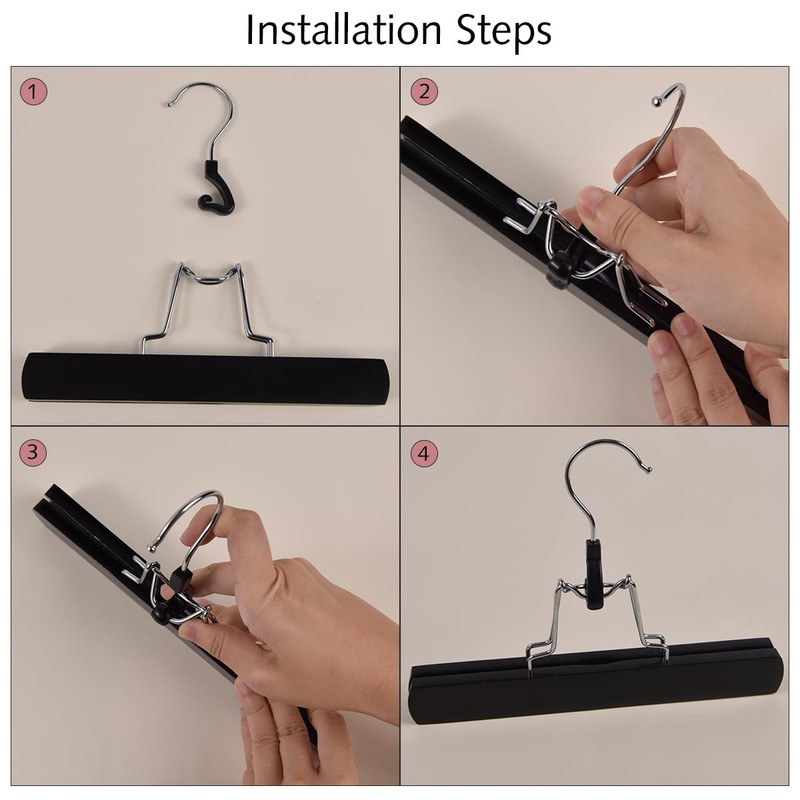 Installation Steps

1

2

3

4