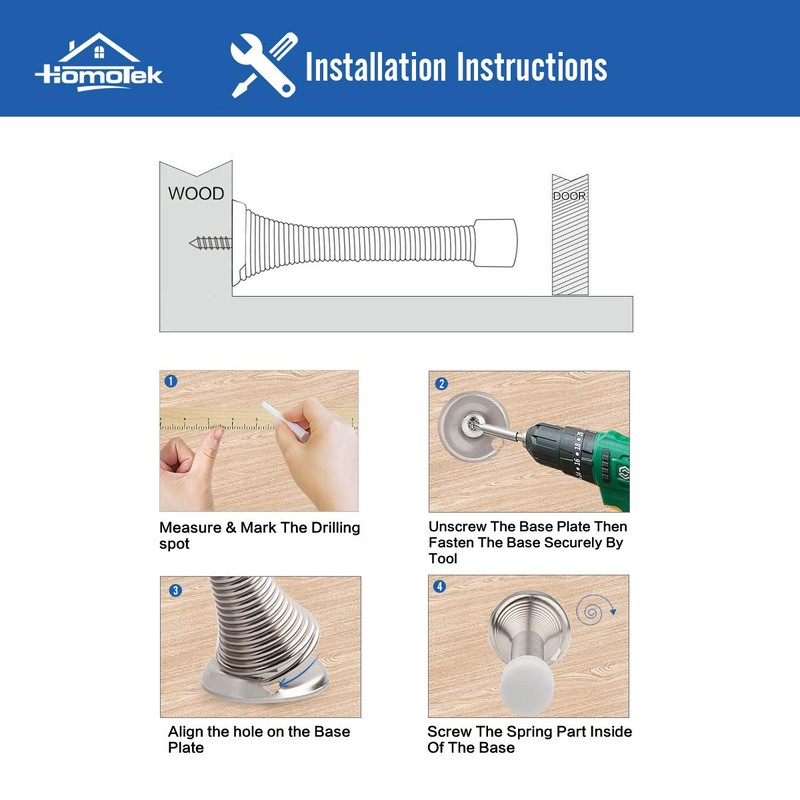 HomoTek

Installation Instructions

WOOD

DOOR

1

Measure & Mark The Drilling spot

2

Unscrew The Base Plate Then Fasten The Base Securely By Tool

3

Align the hole on the Base Plate

4

Screw The Spring Part Inside Of The Base