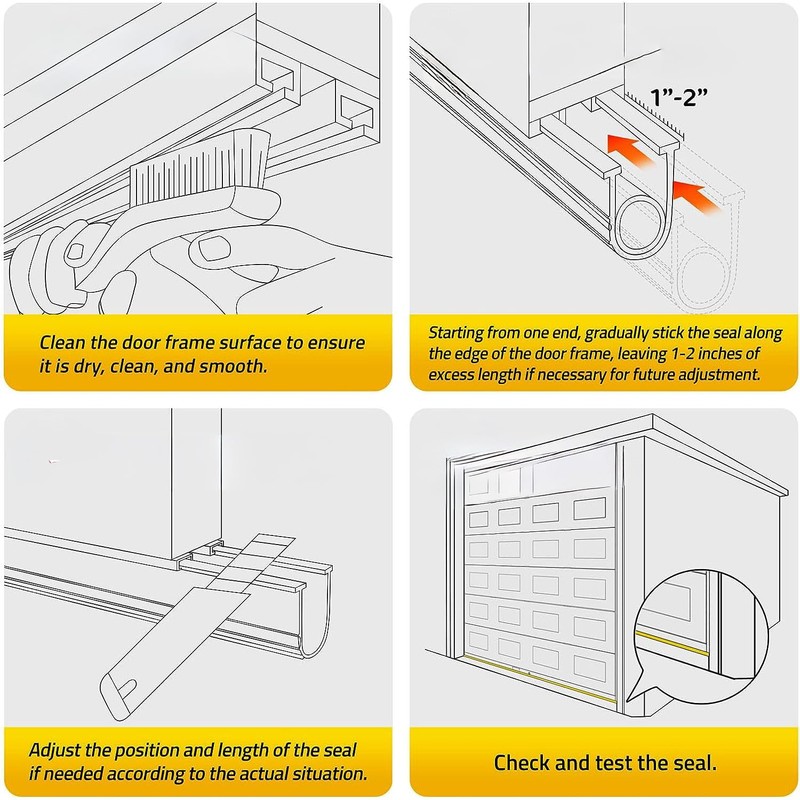 Clean the door frame surface to ensure it is dry, clean, and smooth.

1"-2"

Starting from one end, gradually stick the seal along the edge of the door frame, leaving 1-2 inches of excess length if necessary for future adjustment.

Adjust the position and length of the seal if needed according to the actual situation.

Check and test the seal.