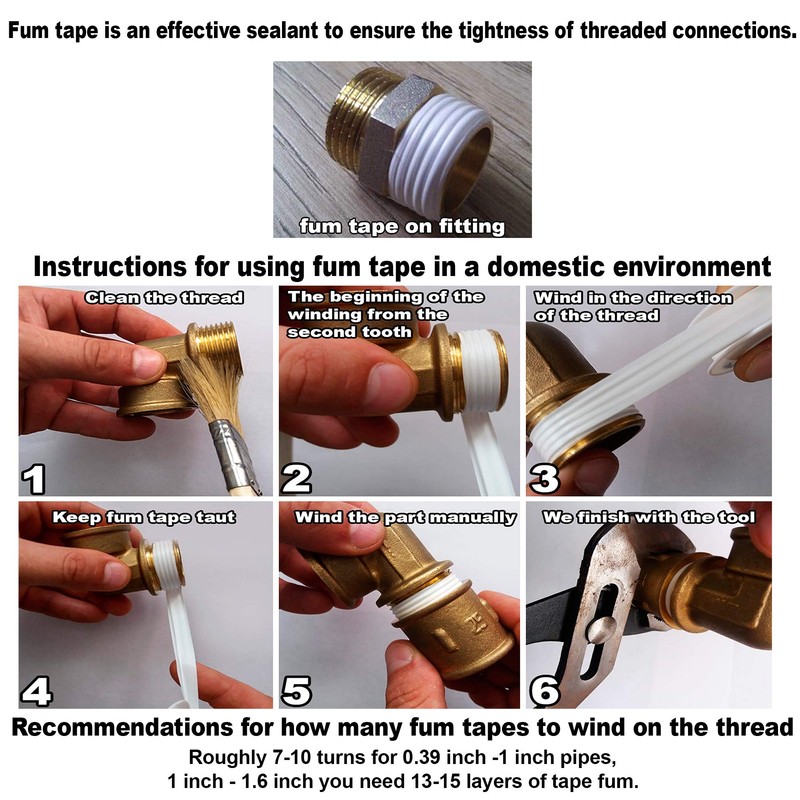 Fum tape is an effective sealant to ensure the tightness of threaded connections.

fum tape on fitting

Instructions for using fum tape in a domestic environment

Clean the thread

1

The beginning of the winding from the second tooth

2

Wind in the direction of the thread

3

Keep fum tape taut

4

Wind the part manually

5

We finish with the tool

6

Recommendations for how many fum tapes to wind on the thread

Roughly 7-10 turns for 0.39 inch -1 inch pipes, 1 inch - 1.6 inch you need 13-15 layers of tape fum.