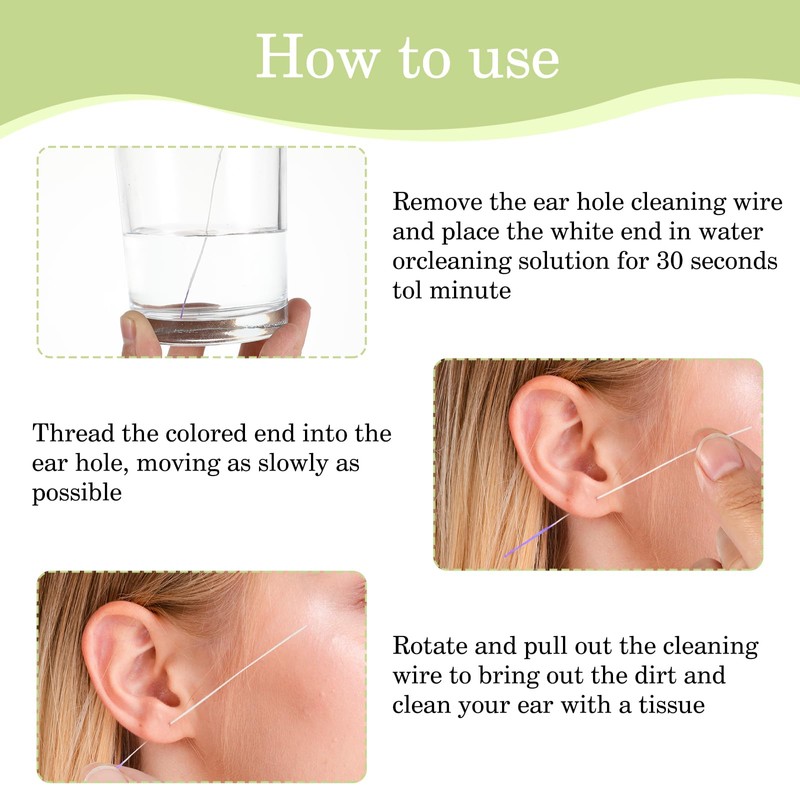 How to use

Remove the ear hole cleaning wire and place the white end in water orcleaning solution for 30 seconds tol minute

Thread the colored end into the ear hole, moving as slowly as possible

Rotate and pull out the cleaning wire to bring out the dirt and clean your ear with a tissue