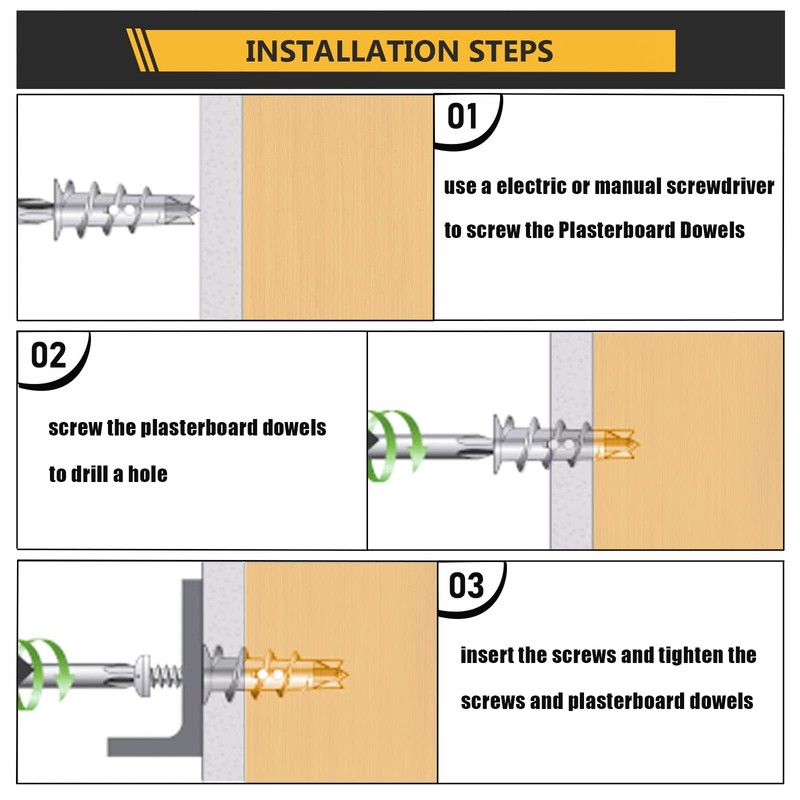 INSTALLATION STEPS

01

use a electric or manual screwdriver to screw the Plasterboard Dowels

02

screw the plasterboard dowels to drill a hole

03

insert the screws and tighten the screws and plasterboard dowels