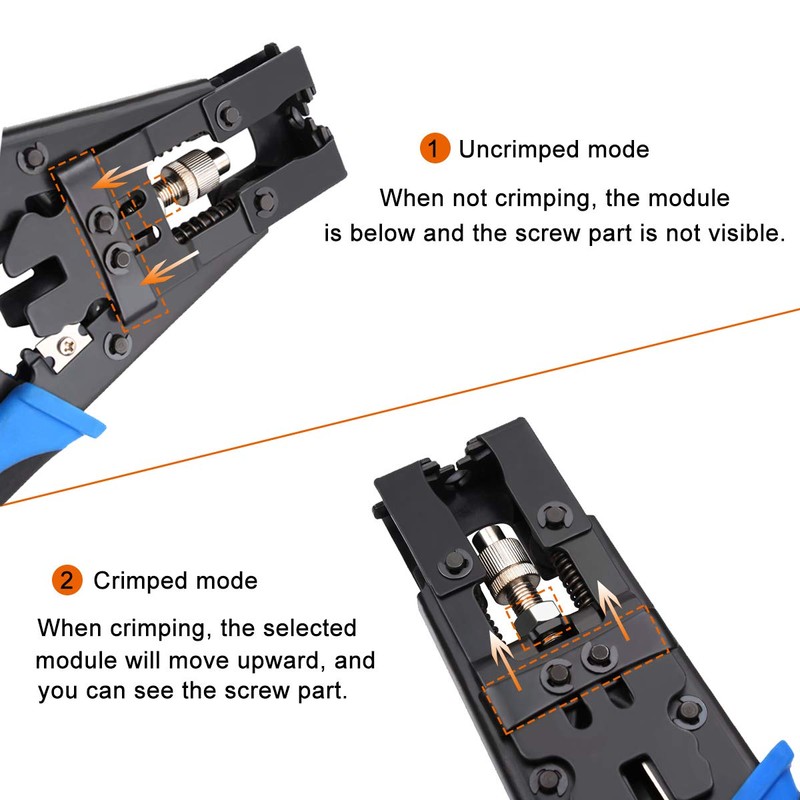 1 Uncrimped mode

When not crimping, the module is below and the screw part is not visible.

2 Crimped mode

When crimping, the selected module will move upward, and you can see the screw part.