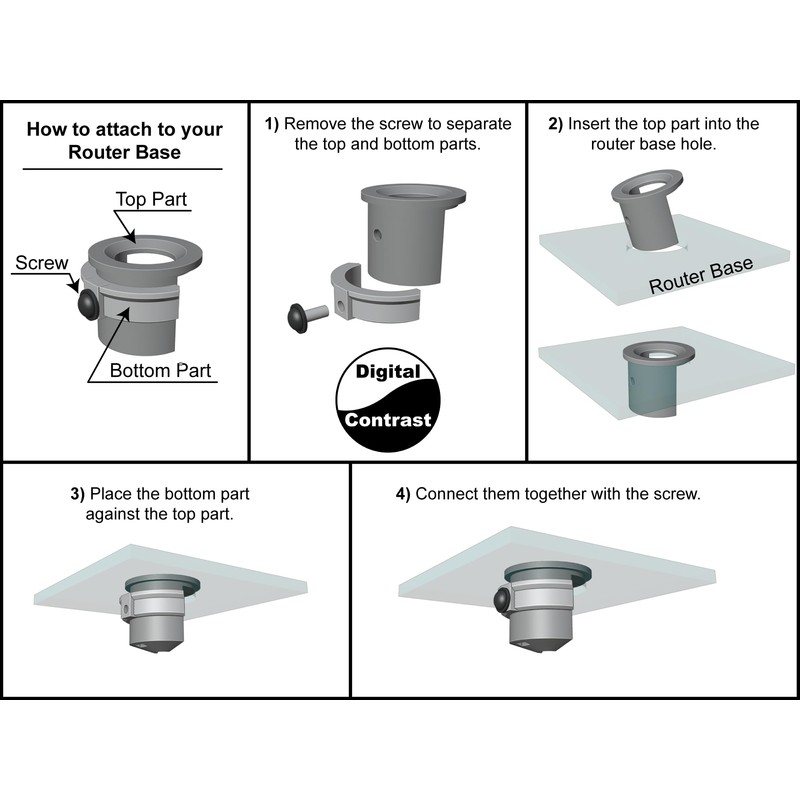 How to attach to your Router Base

Top Part

Screw

Bottom Part

1) Remove the screw to separate the top and bottom parts.

Digital

Contrast

2) Insert the top part into the router base hole.

Router Base

3) Place the bottom part against the top part.

4) Connect them together with the screw.