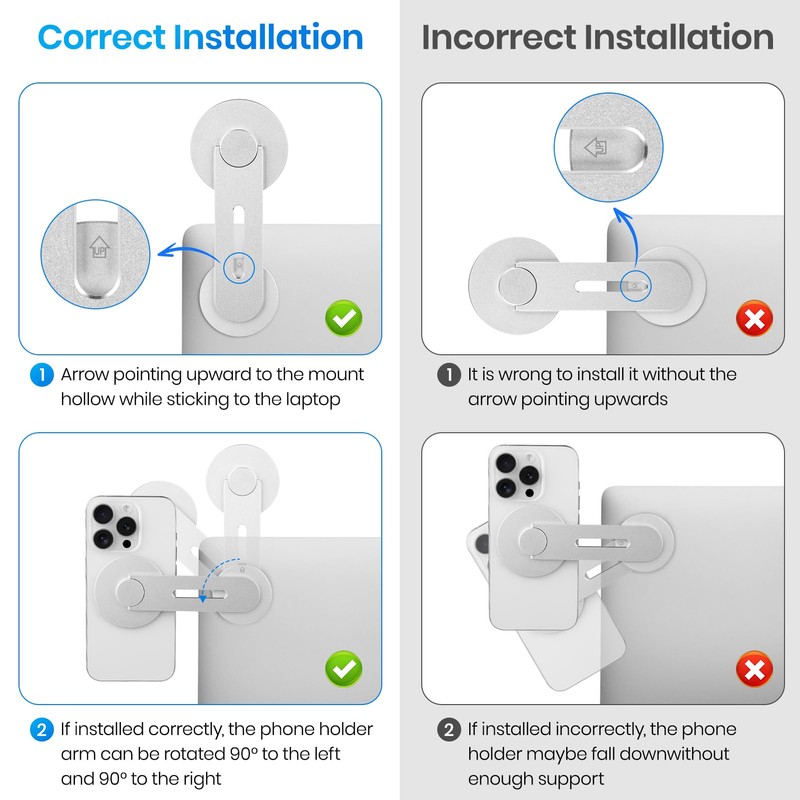 Correct Installation

UP

1 Arrow pointing upward to the mount hollow while sticking to the laptop

2 If installed correctly, the phone holder arm can be rotated 90° to the left and 90° to the right

Incorrect Installation

UP

1 It is wrong to install it without the arrow pointing upwards

2 If installed incorrectly, the phone holder maybe fall downwithout enough support