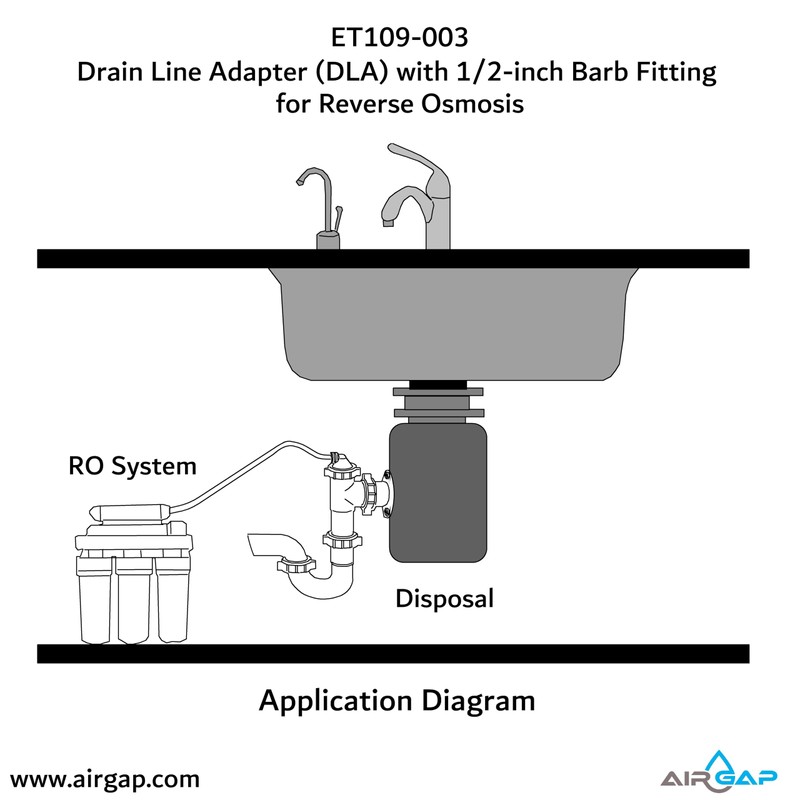 ET109-003
Drain Line Adapter (DLA) with 1/2-inch Barb Fitting for Reverse Osmosis

RO System

Disposal

Application Diagram

www.airgap.com

AIRGAP