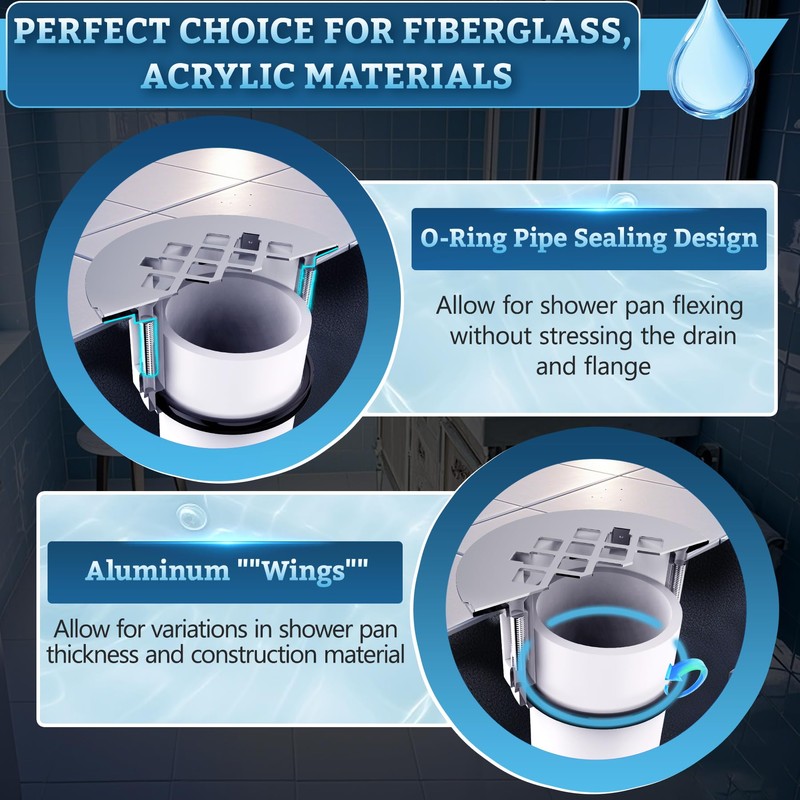 PERFECT CHOICE FOR FIBERGLASS, ACRYLIC MATERIALS

O-Ring Pipe Sealing Design

Allow for shower pan flexing without stressing the drain and flange

Aluminum ""Wings""

Allow for variations in shower pan thickness and construction material